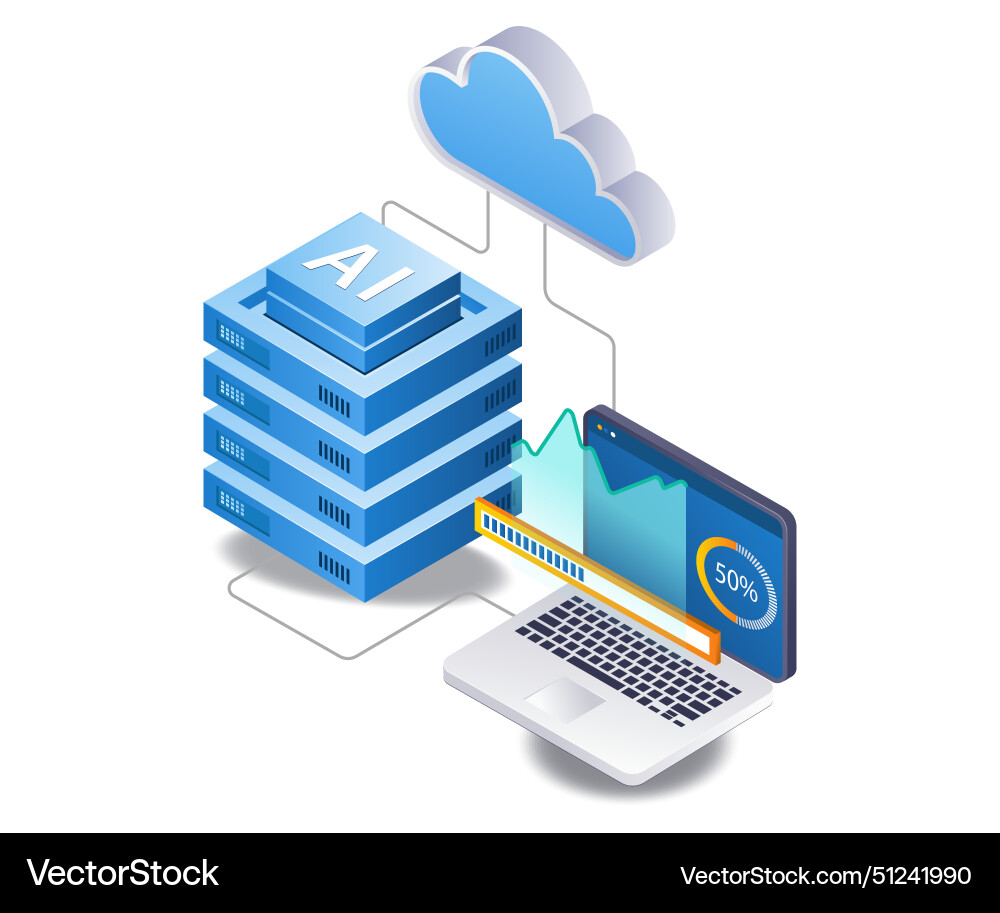 AI

50%

VectorStock

VectorStock.com/51241990