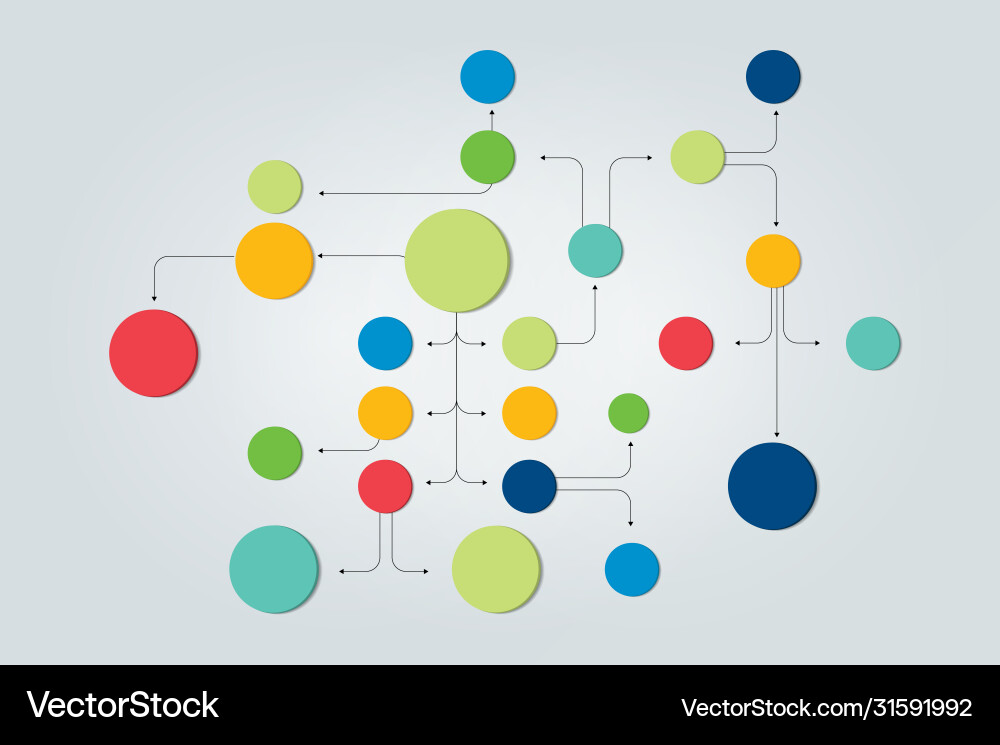 VectorStock

VectorStock.com/31591992