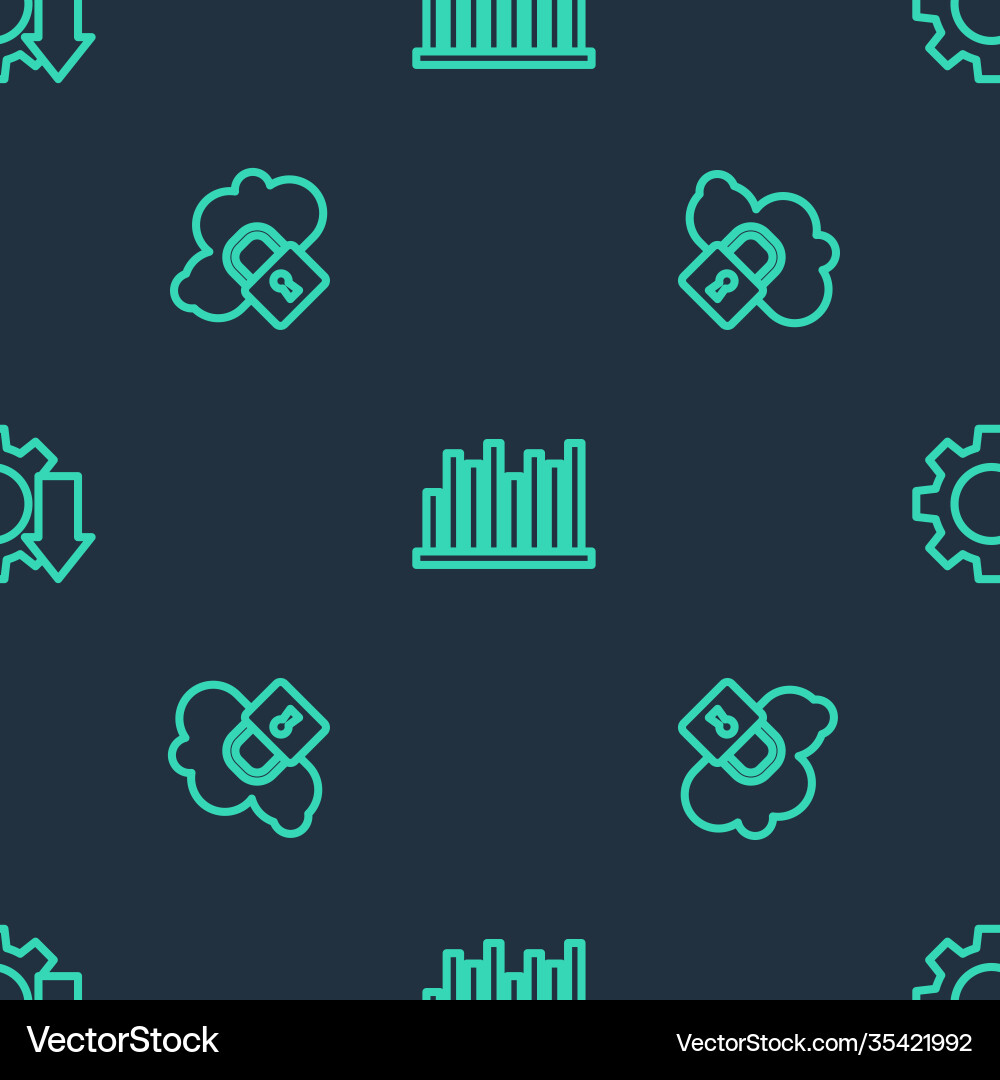 VectorStock

VectorStock.com/35421992