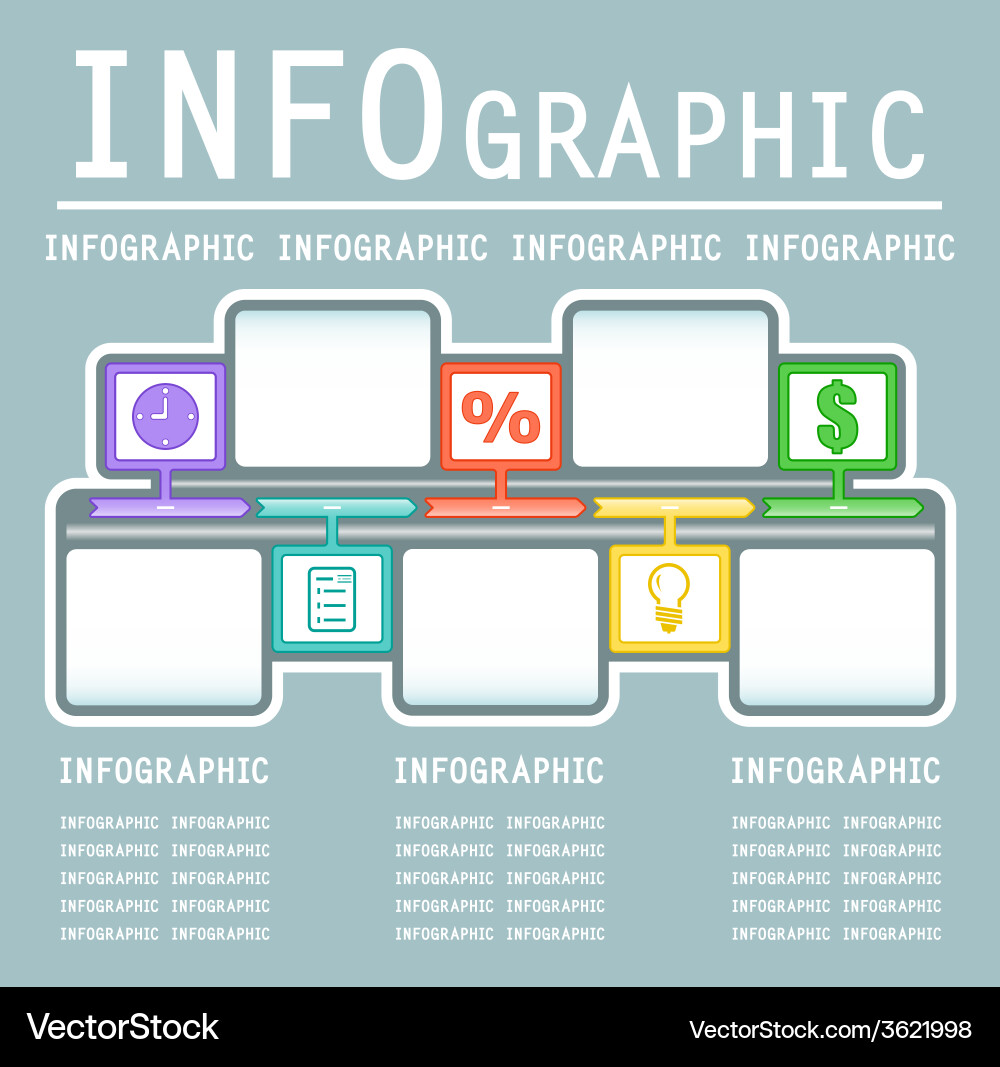 INFOGRAPHIC

INFOGRAPHIC INFOGRAPHIC INFOGRAPHIC INFOGRAPHIC

%

$

INFOGRAPHIC

INFOGRAPHIC INFOGRAPHIC
INFOGRAPHIC INFOGRAPHIC
INFOGRAPHIC INFOGRAPHIC
INFOGRAPHIC INFOGRAPHIC
INFOGRAPHIC INFOGRAPHIC

INFOGRAPHIC

INFOGRAPHIC INFOGRAPHIC
INFOGRAPHIC INFOGRAPHIC
INFOGRAPHIC INFOGRAPHIC
INFOGRAPHIC INFOGRAPHIC
INFOGRAPHIC INFOGRAPHIC

INFOGRAPHIC

INFOGRAPHIC INFOGRAPHIC
INFOGRAPHIC INFOGRAPHIC
INFOGRAPHIC INFOGRAPHIC
INFOGRAPHIC INFOGRAPHIC
INFOGRAPHIC INFOGRAPHIC

VectorStock

VectorStock.com/3621998