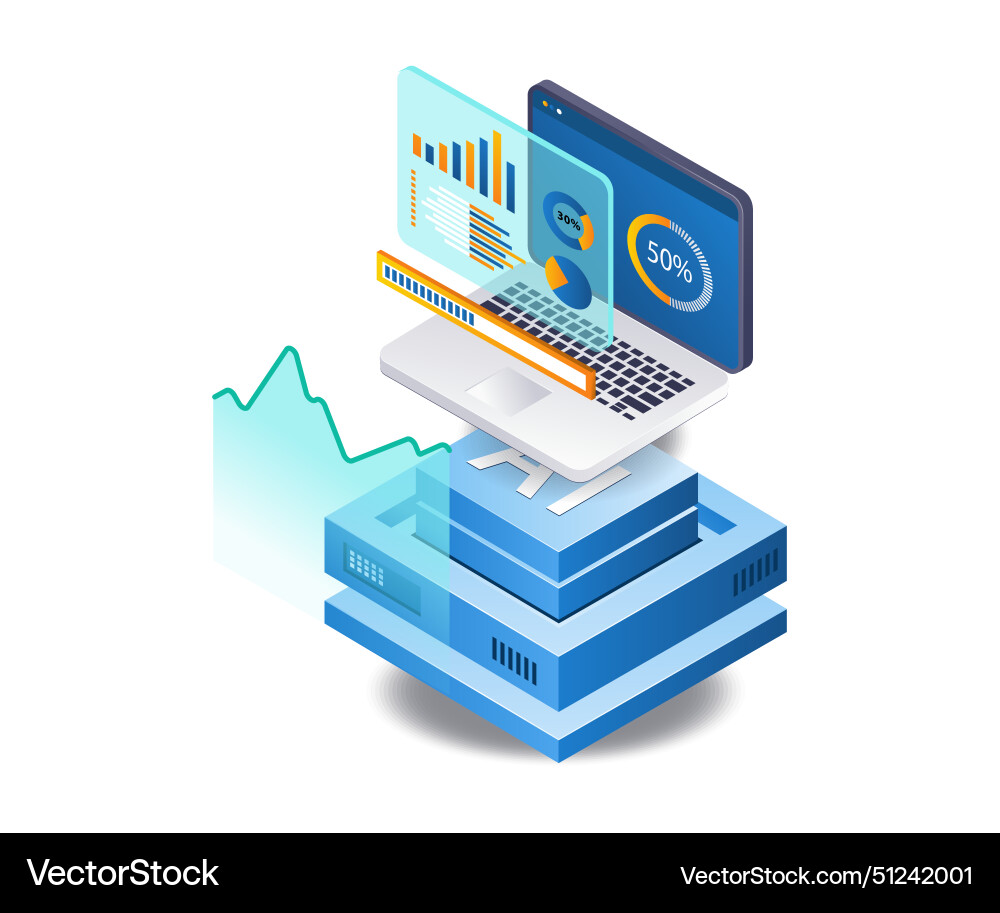 30%
50%
AI
VectorStock
VectorStock.com/51242001