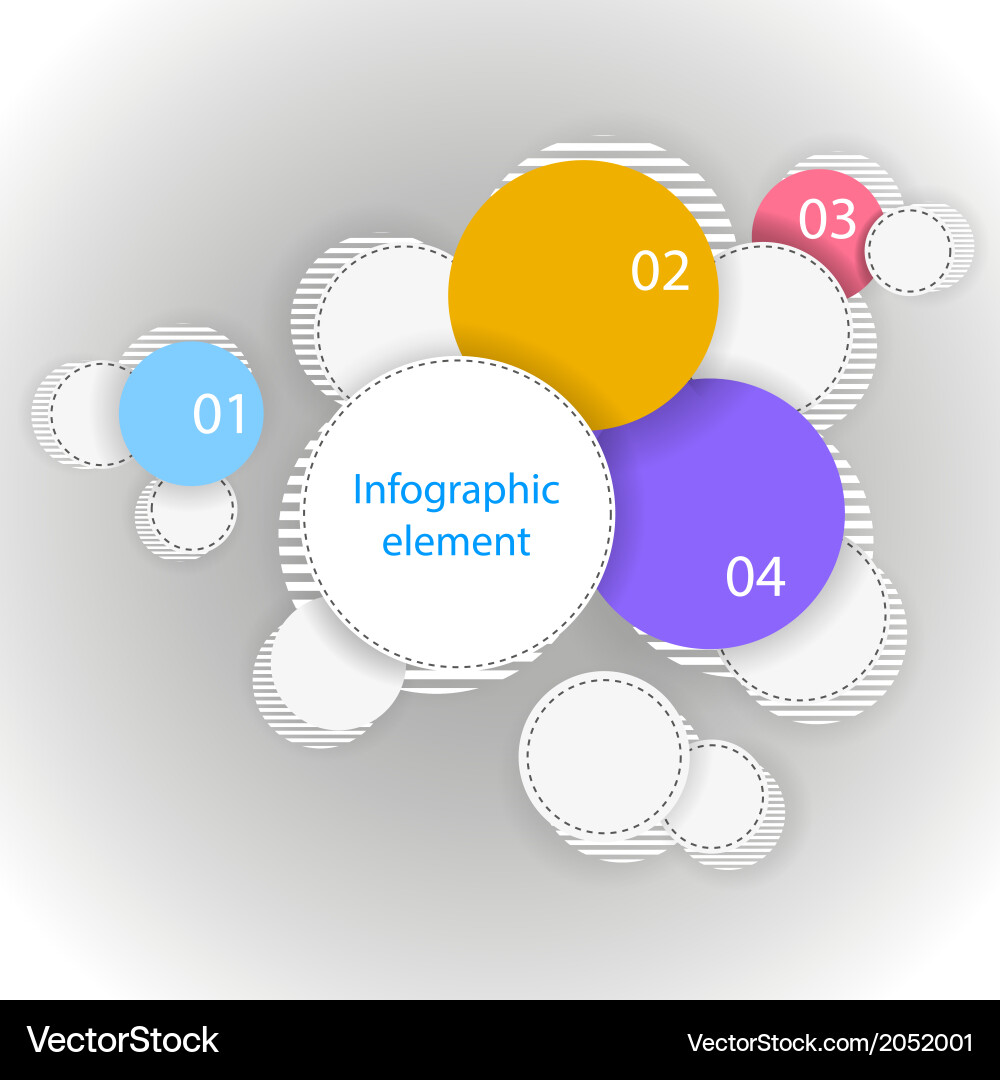 01

02

03

Infographic element

04

VectorStock

VectorStock.com/2052001