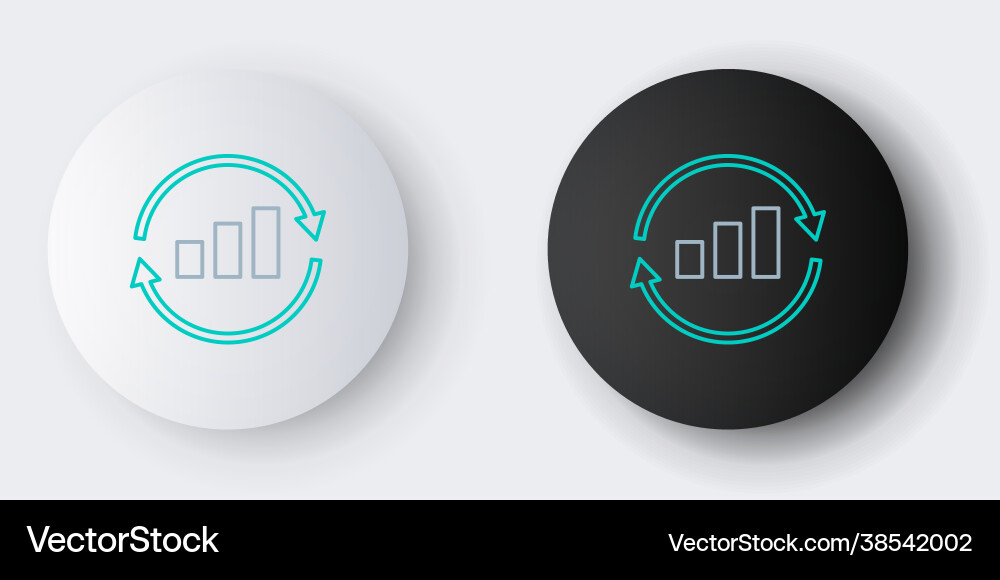 VectorStock

VectorStock.com/38542002