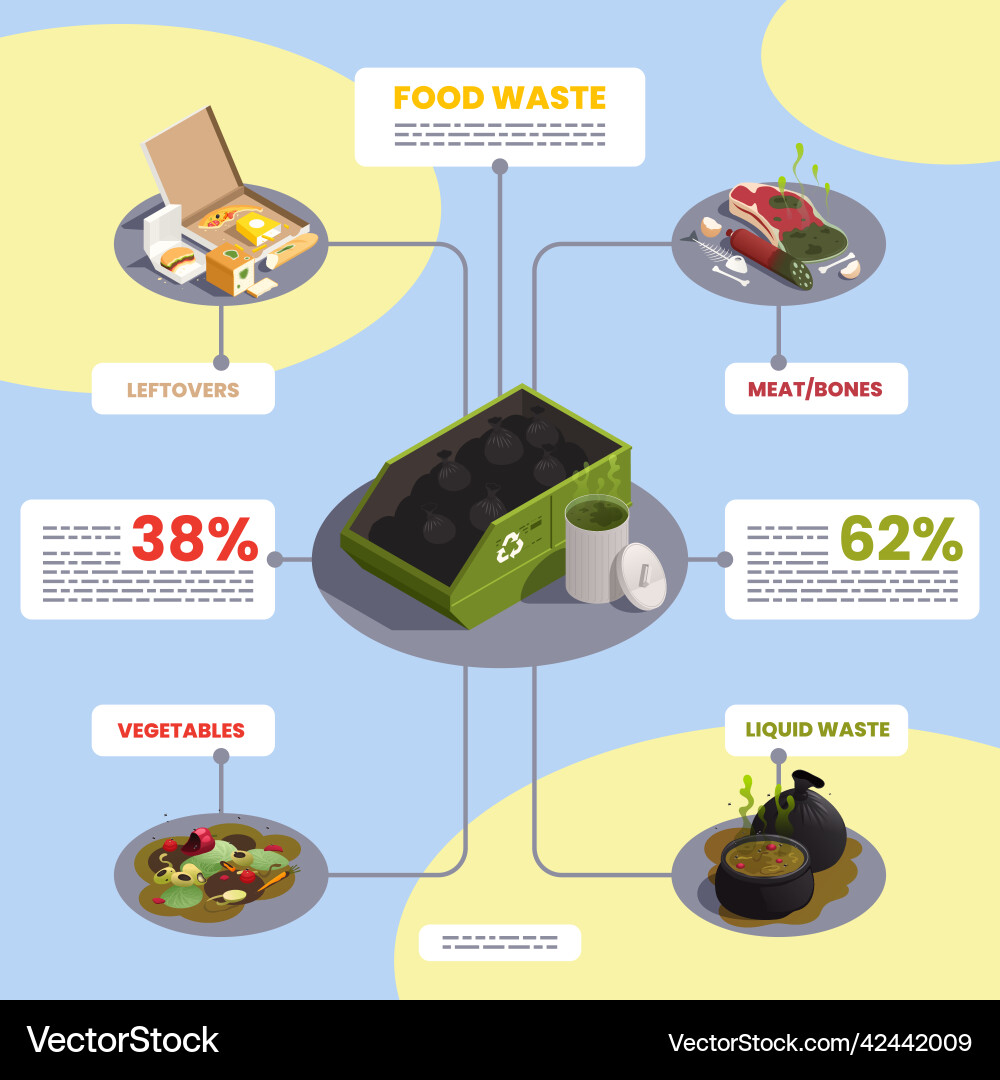 FOOD WASTE

LEFTOVERS

MEAT/BONES

38%

62%

VEGETABLES

LIQUID WASTE

VectorStock

VectorStock.com/42442009