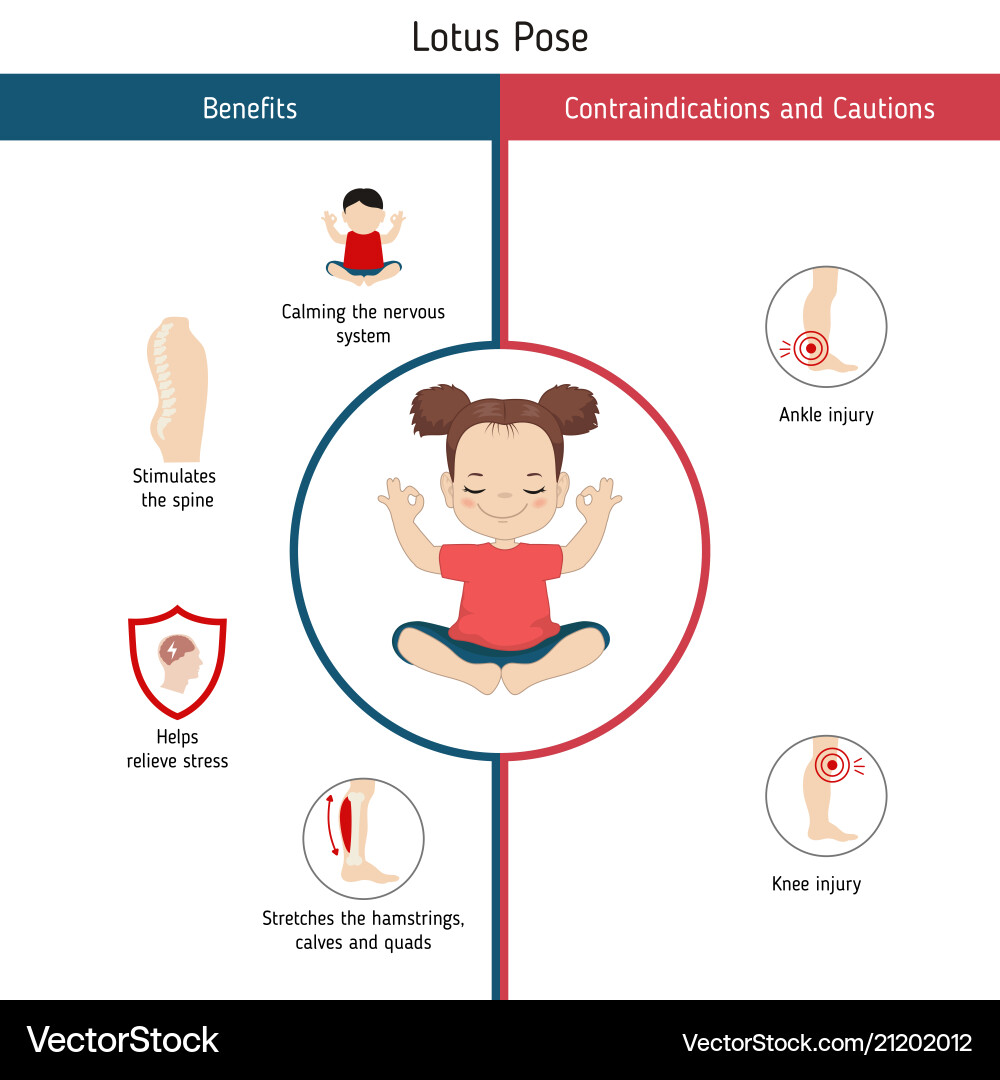 Lotus Pose

Benefits

Calming the nervous system

Stimulates the spine

Helps relieve stress

Stretches the hamstrings, calves and quads

Contraindications and Cautions

Ankle injury

Knee injury

VectorStock

VectorStock.com/21202012