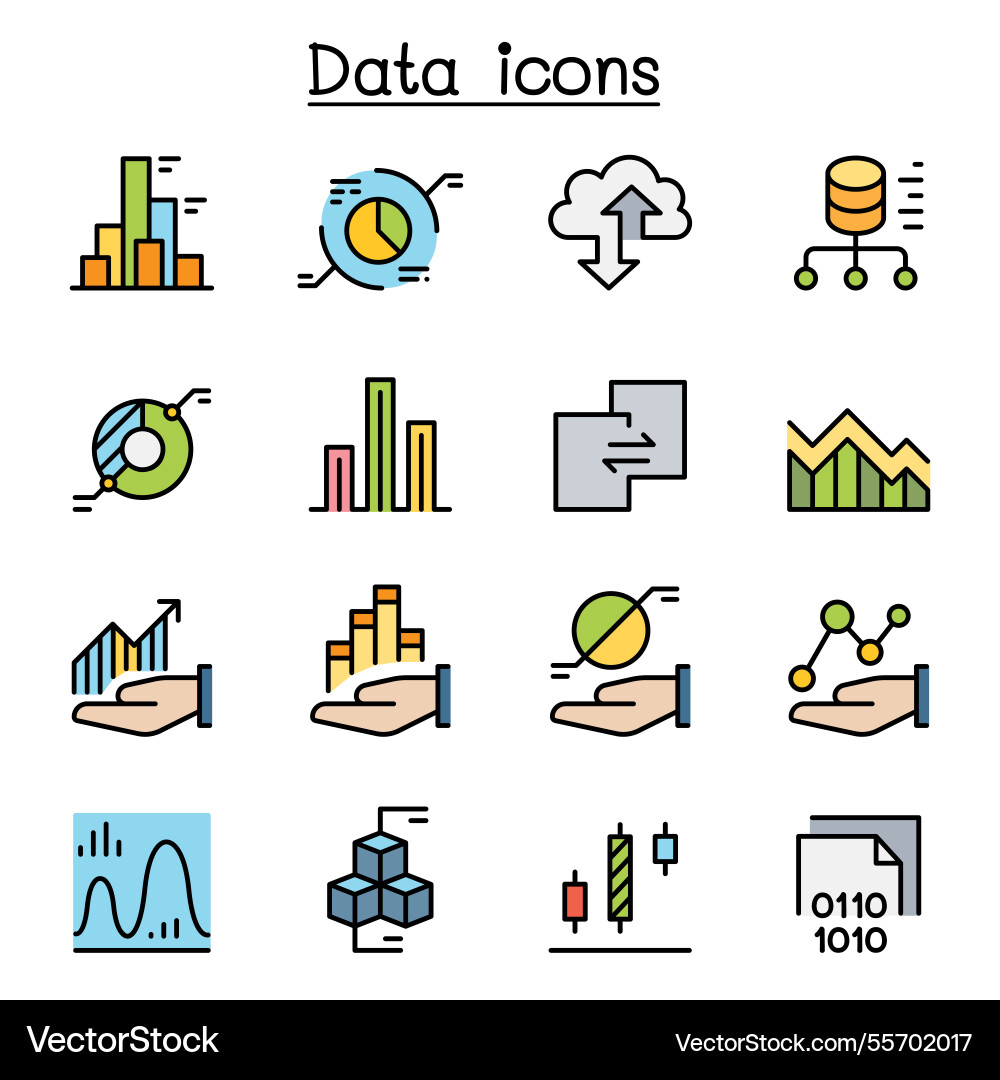 Data icons

0110
1010

VectorStock

VectorStock.com/55702017