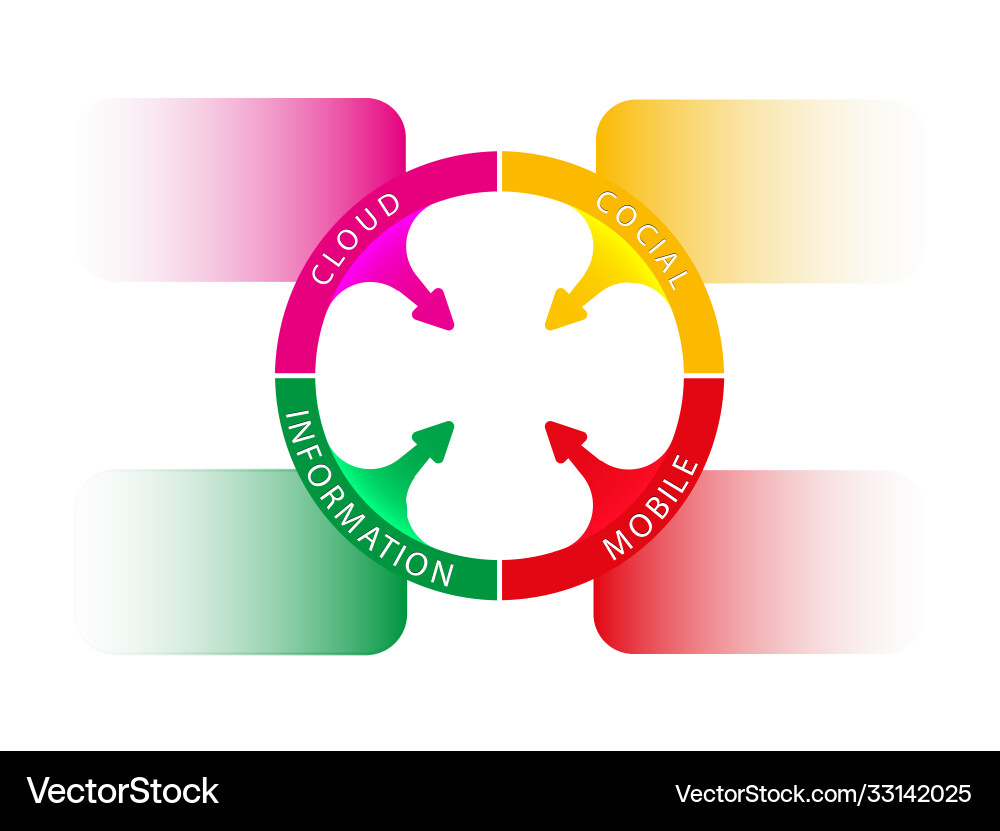 CLOUD

COCIAL

INFORMATION

MOBILE

VectorStock

VectorStock.com/33142025