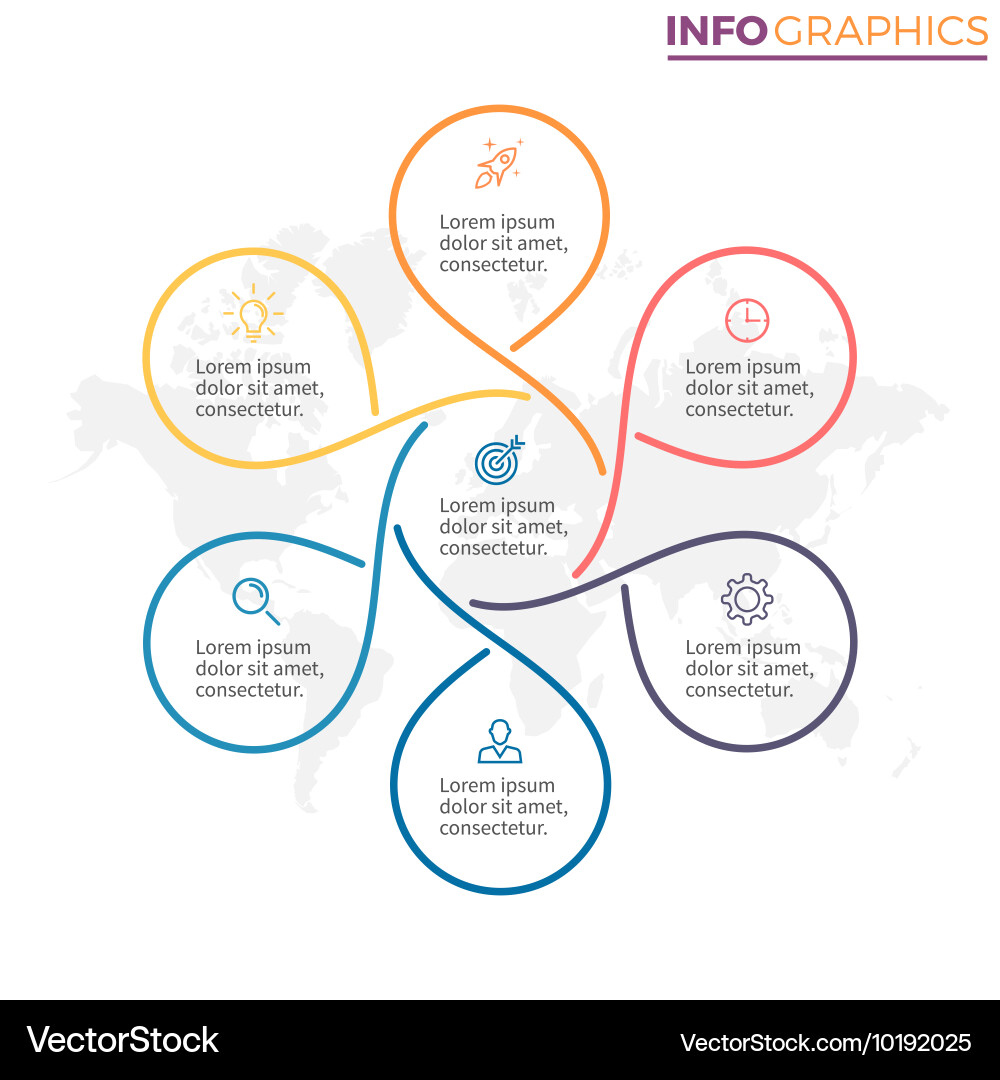 INFOGRAPHICS

Lorem ipsum dolor sit amet, consectetur.

Lorem ipsum dolor sit amet, consectetur.

Lorem ipsum dolor sit amet, consectetur.

Lorem ipsum dolor sit amet, consectetur.

Lorem ipsum dolor sit amet, consectetur.

Lorem ipsum dolor sit amet, consectetur.

Lorem ipsum dolor sit amet, consectetur.

VectorStock

VectorStock.com/10192025