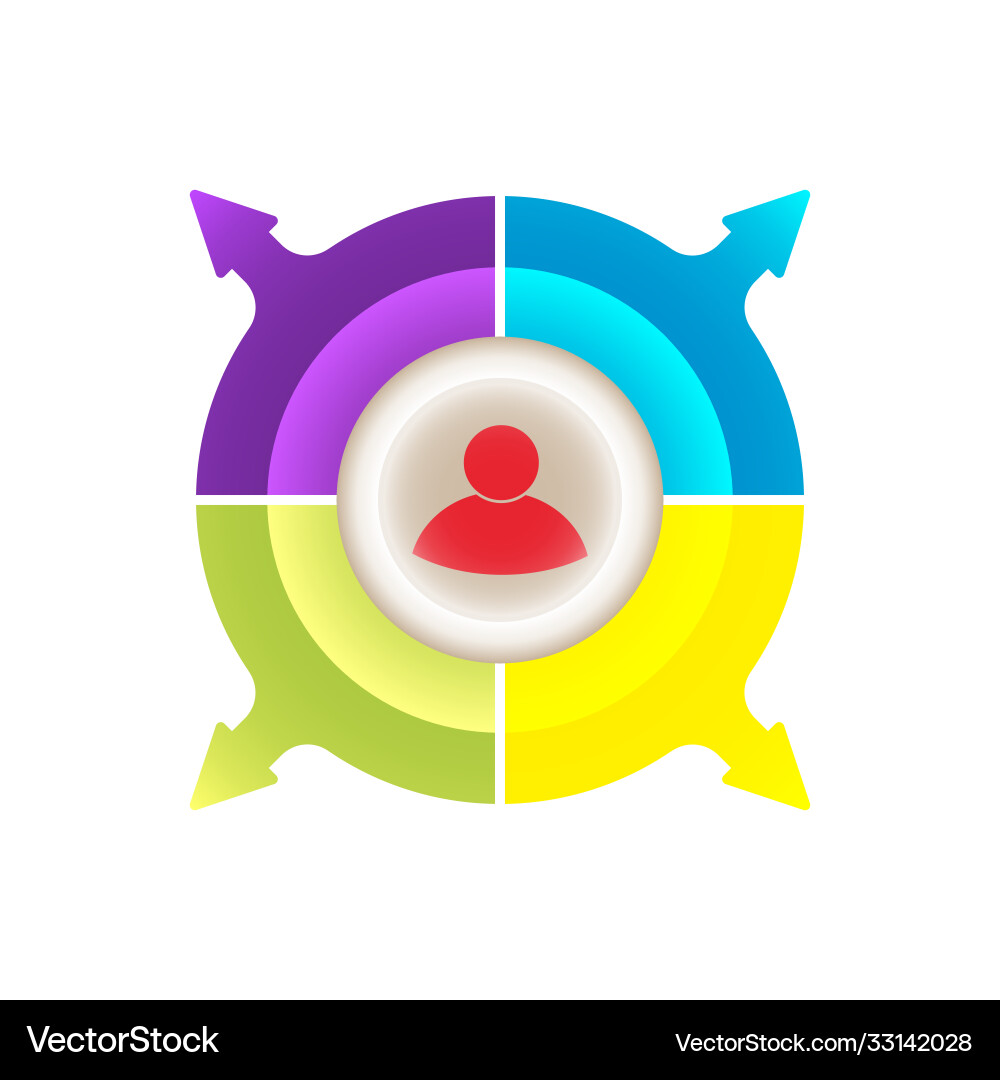 VectorStock

VectorStock.com/33142028