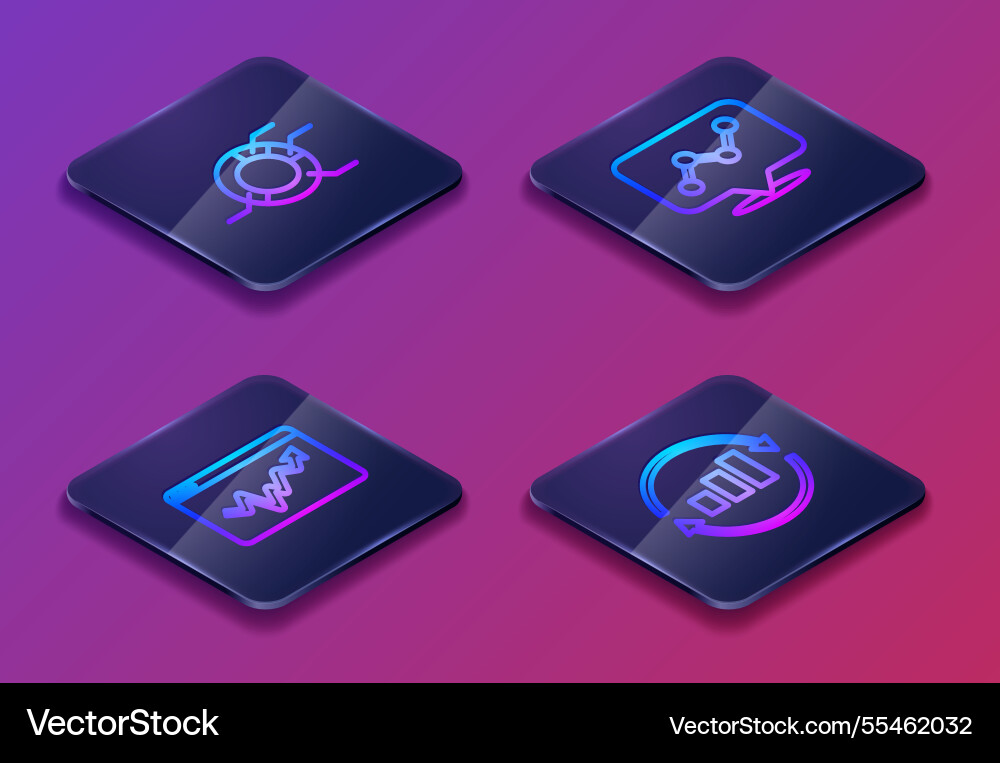 VectorStock

VectorStock.com/55462032