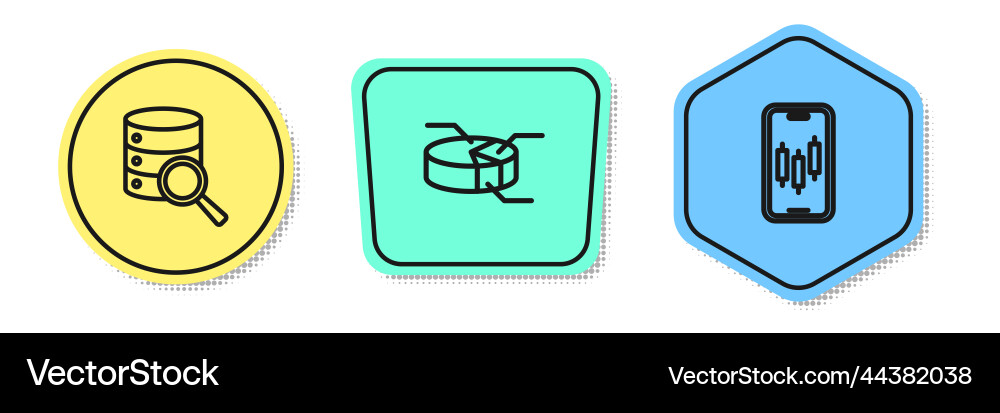 VectorStock

VectorStock.com/44382038