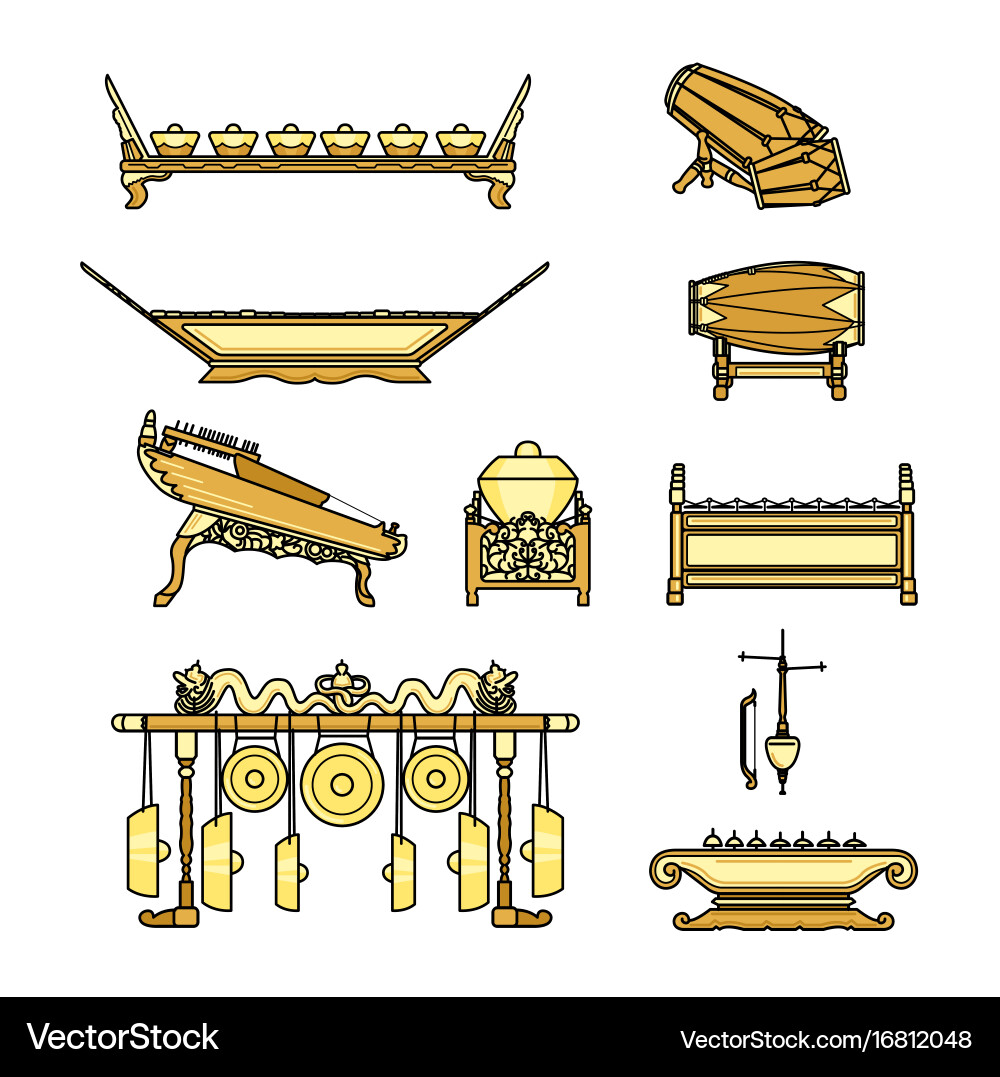 VectorStock®

VectorStock.com/16812048