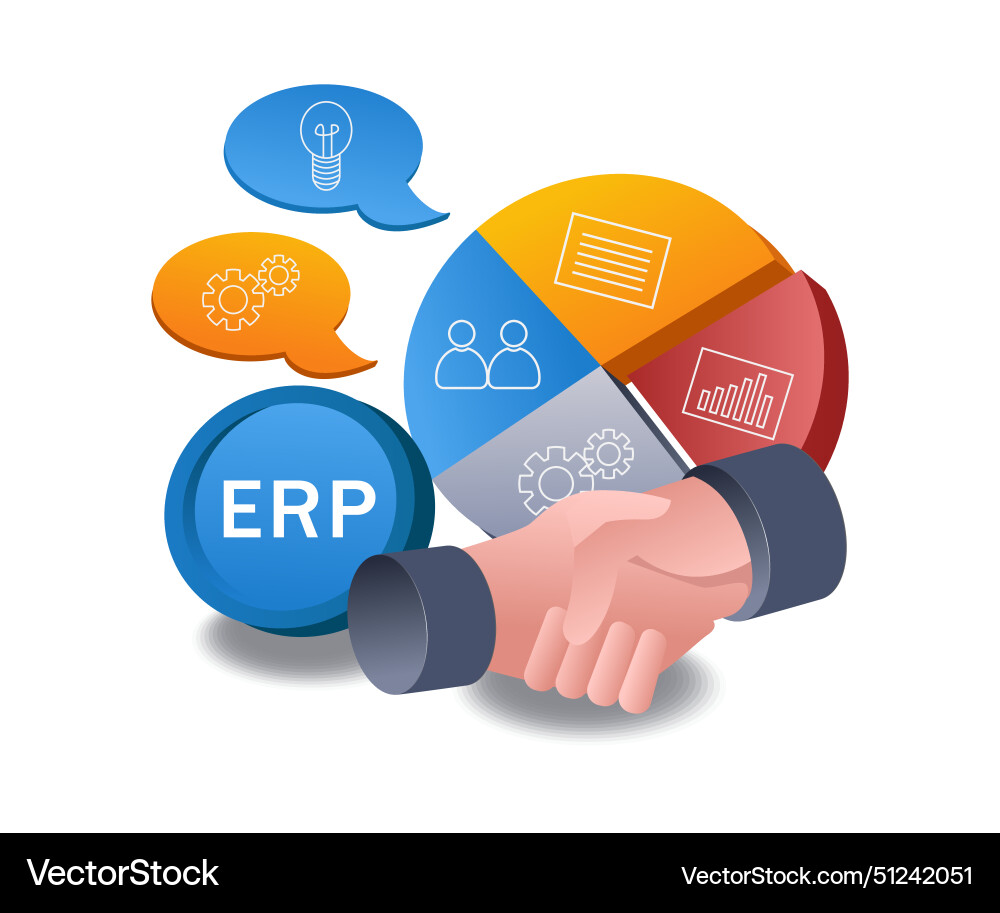 ERP

VectorStock
VectorStock.com/51242051