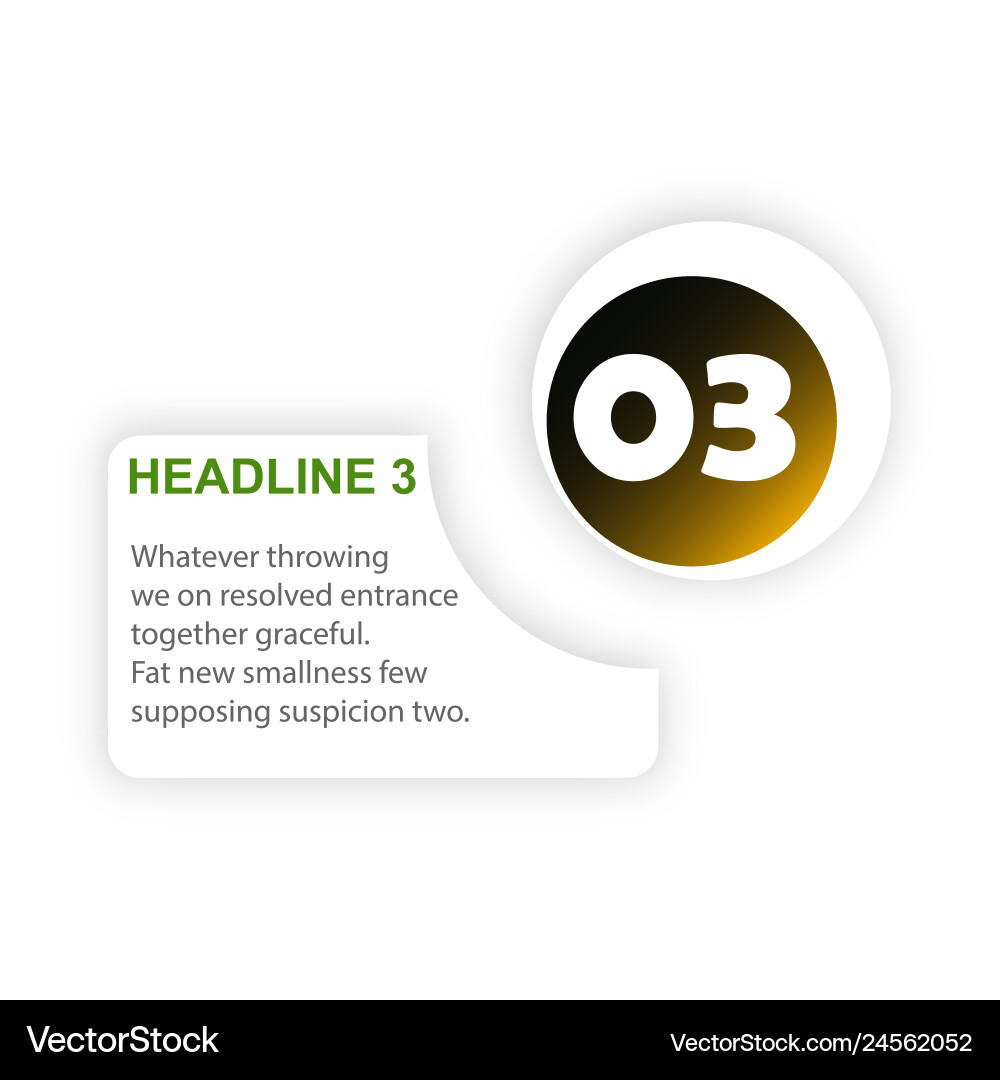 03

HEADLINE 3

Whatever throwing we on resolved entrance together graceful. Fat new smallness few supposing suspicion two.

VectorStock

VectorStock.com/24562052