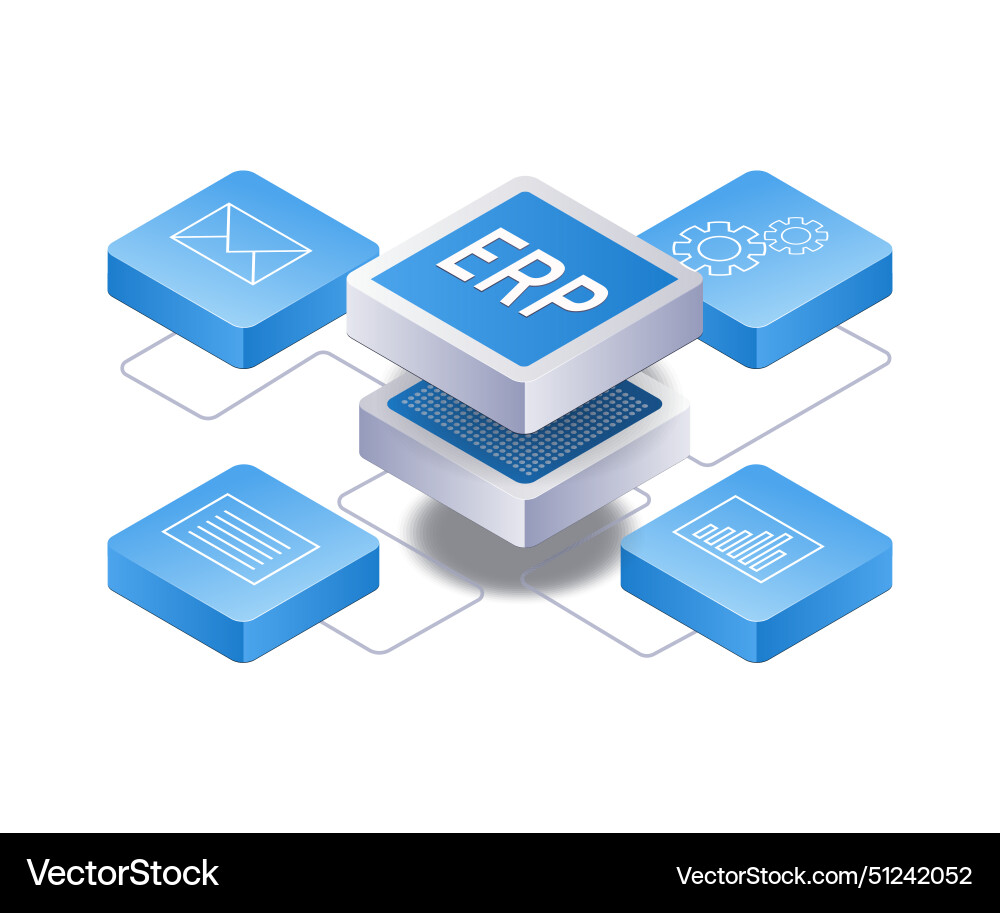 ERP

VectorStock

VectorStock.com/51242052