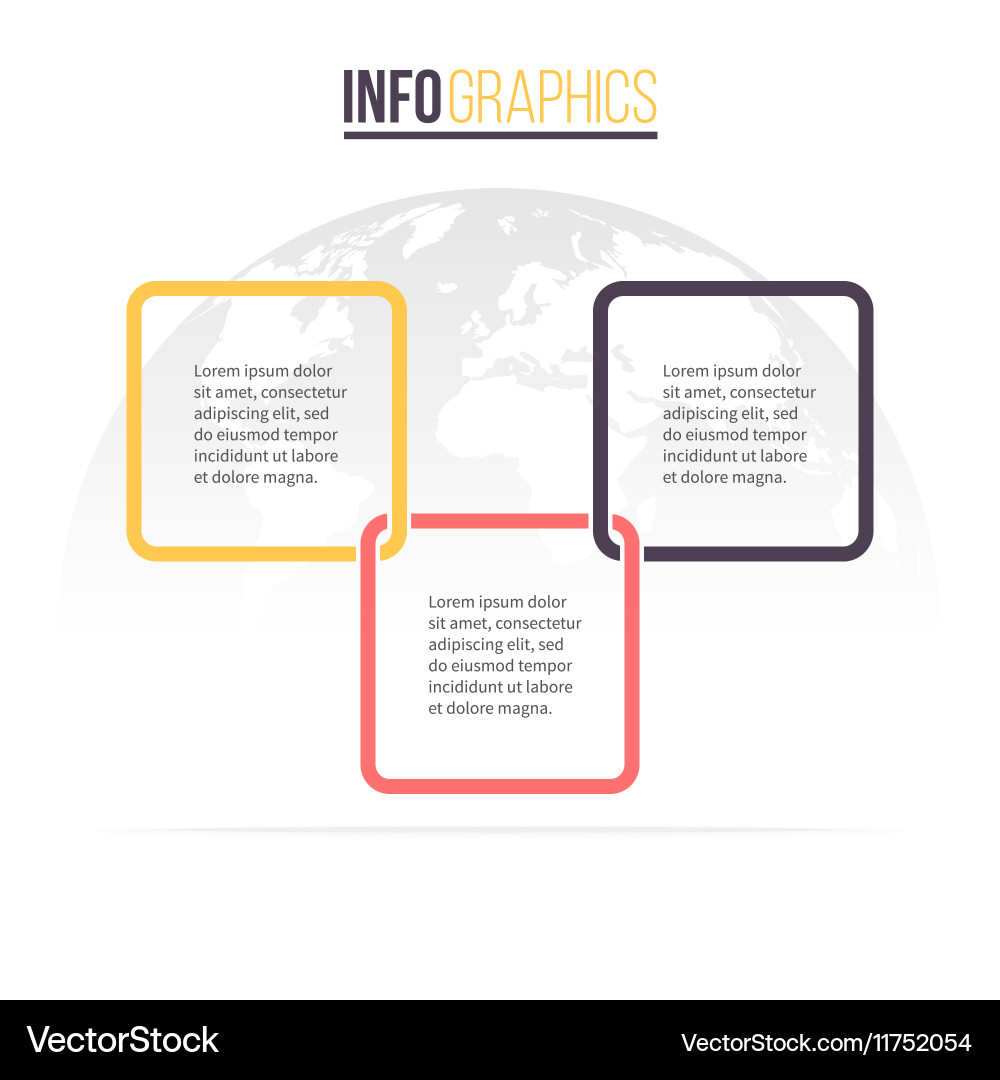 INFOGRAPHICS

Lorem ipsum dolor sit amet, consectetur adipiscing elit, sed do eiusmod tempor incididunt ut labore et dolore magna.

Lorem ipsum dolor sit amet, consectetur adipiscing elit, sed do eiusmod tempor incididunt ut labore et dolore magna.

Lorem ipsum dolor sit amet, consectetur adipiscing elit, sed do eiusmod tempor incididunt ut labore et dolore magna.

VectorStock

VectorStock.com/11752054