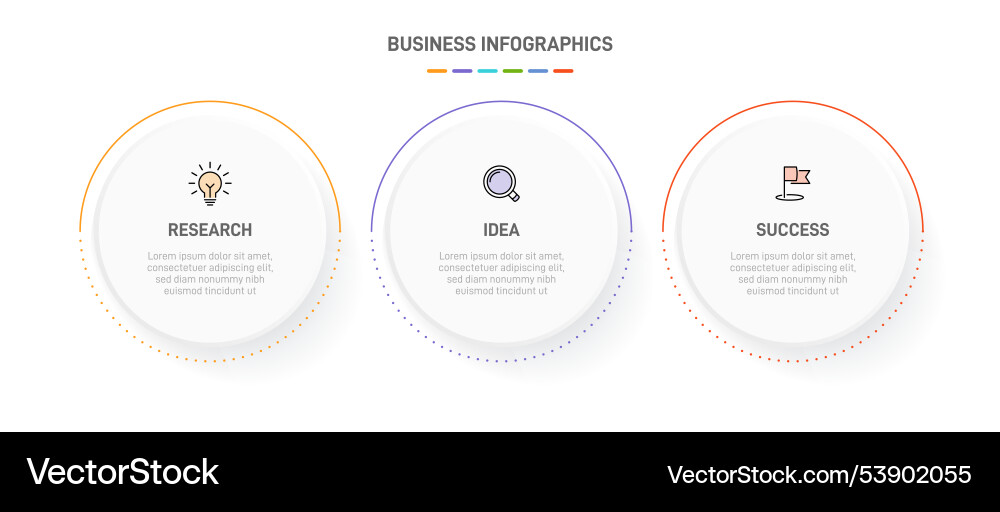 BUSINESS INFOGRAPHICS

RESEARCH

Lorem ipsum dolor sit amet, consectetuer adipiscing elit, sed diam nonummy nibh euismod tincidunt ut

IDEA

Lorem ipsum dolor sit amet, consectetuer adipiscing elit, sed diam nonummy nibh euismod tincidunt ut

SUCCESS

Lorem ipsum dolor sit amet, consectetuer adipiscing elit, sed diam nonummy nibh euismod tincidunt ut

VectorStock

VectorStock.com/53902055