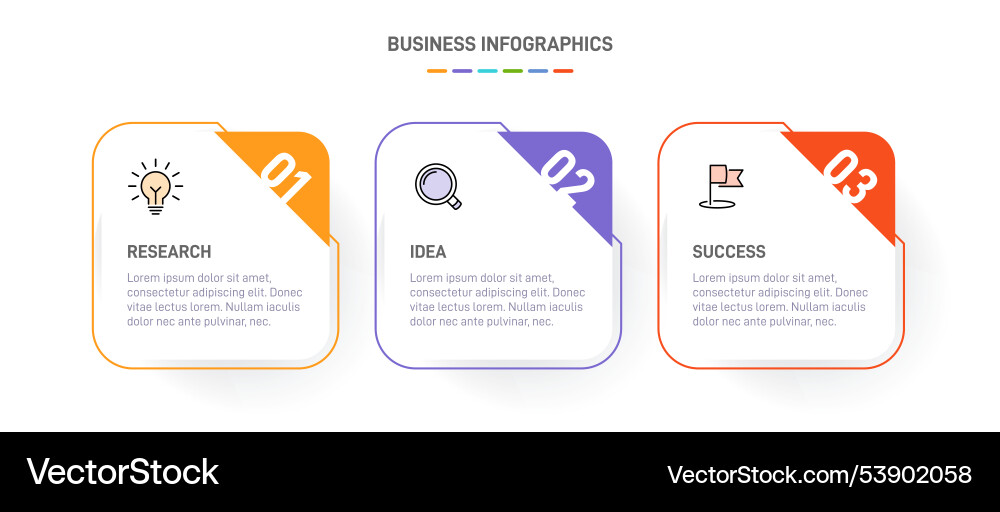 BUSINESS INFOGRAPHICS

01

RESEARCH

Lorem ipsum dolor sit amet, consectetur adipiscing elit. Donec vitae lectus lorem. Nullam iaculis dolor nec ante pulvinar, nec.

02

IDEA

Lorem ipsum dolor sit amet, consectetur adipiscing elit. Donec vitae lectus lorem. Nullam iaculis dolor nec ante pulvinar, nec.

03

SUCCESS

Lorem ipsum dolor sit amet, consectetur adipiscing elit. Donec vitae lectus lorem. Nullam iaculis dolor nec ante pulvinar, nec.

VectorStock

VectorStock.com/53902058