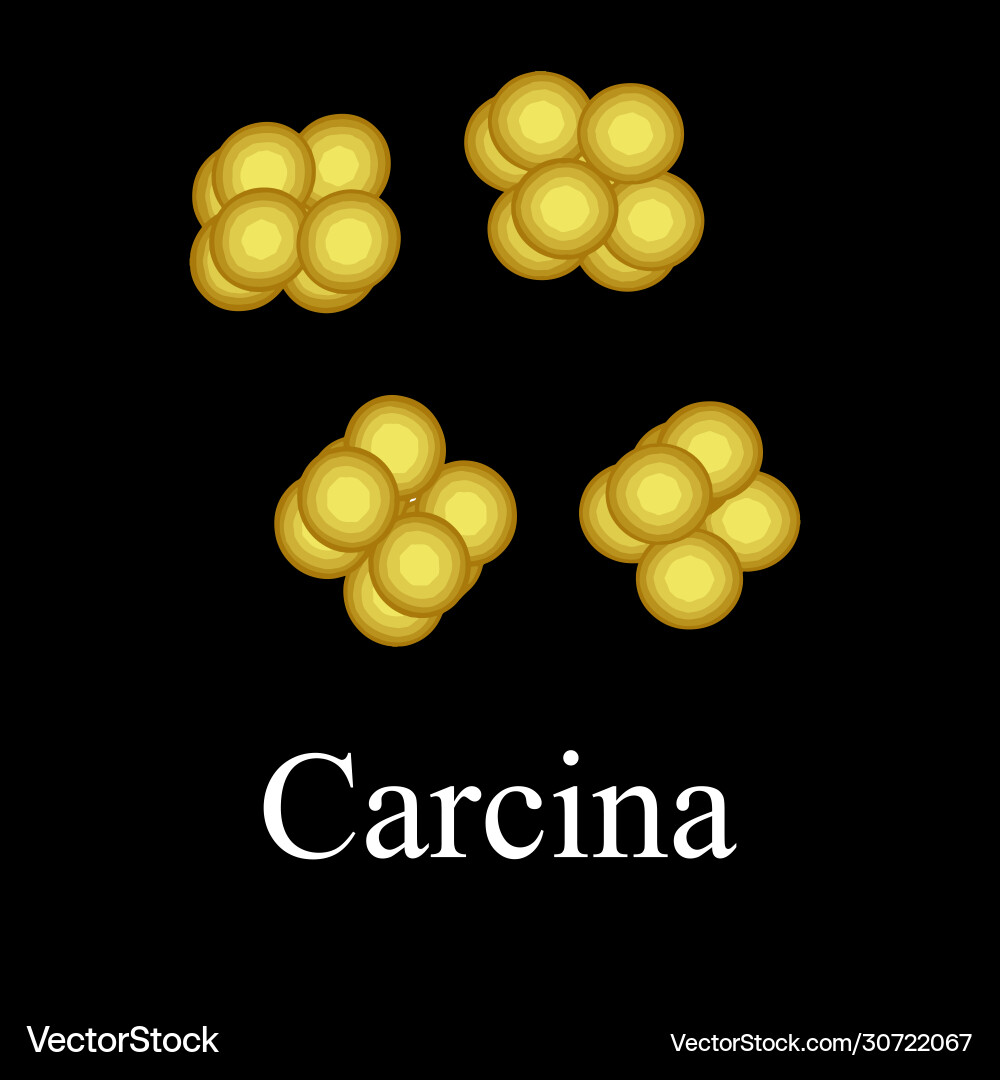 Carcina

VectorStock

VectorStock.com/30722067