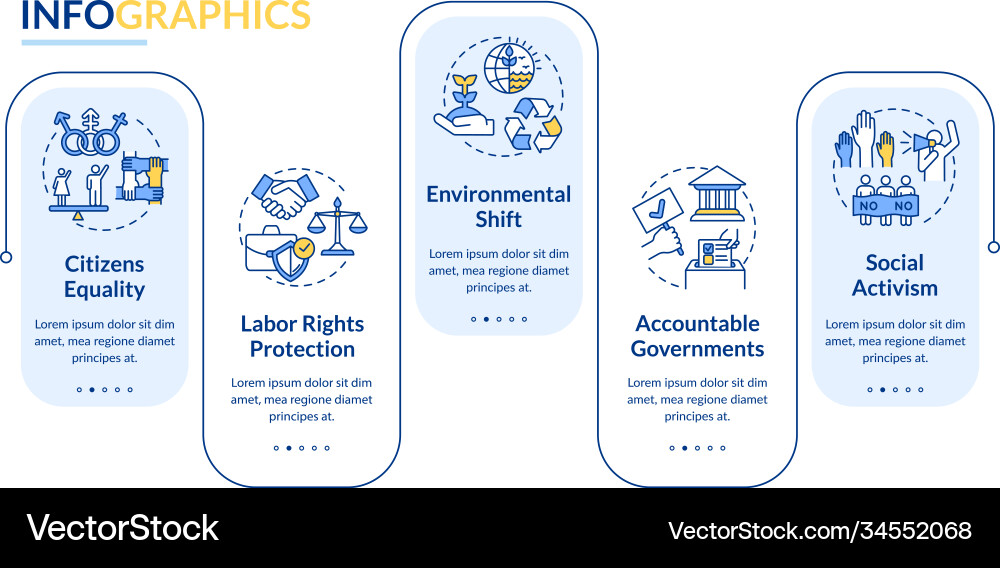 INFOGRAPHICS

Citizens Equality

Lorem ipsum dolor sit dim amet, mea regione diamet principes at.

Labor Rights Protection

Lorem ipsum dolor sit dim amet, mea regione diamet principes at.

Environmental Shift

Lorem ipsum dolor sit dim amet, mea regione diamet principes at.

Accountable Governments

Lorem ipsum dolor sit dim amet, mea regione diamet principes at.

NO NO

Social Activism

Lorem ipsum dolor sit dim amet, mea regione diamet principes at.

VectorStock

VectorStock.com/34552068