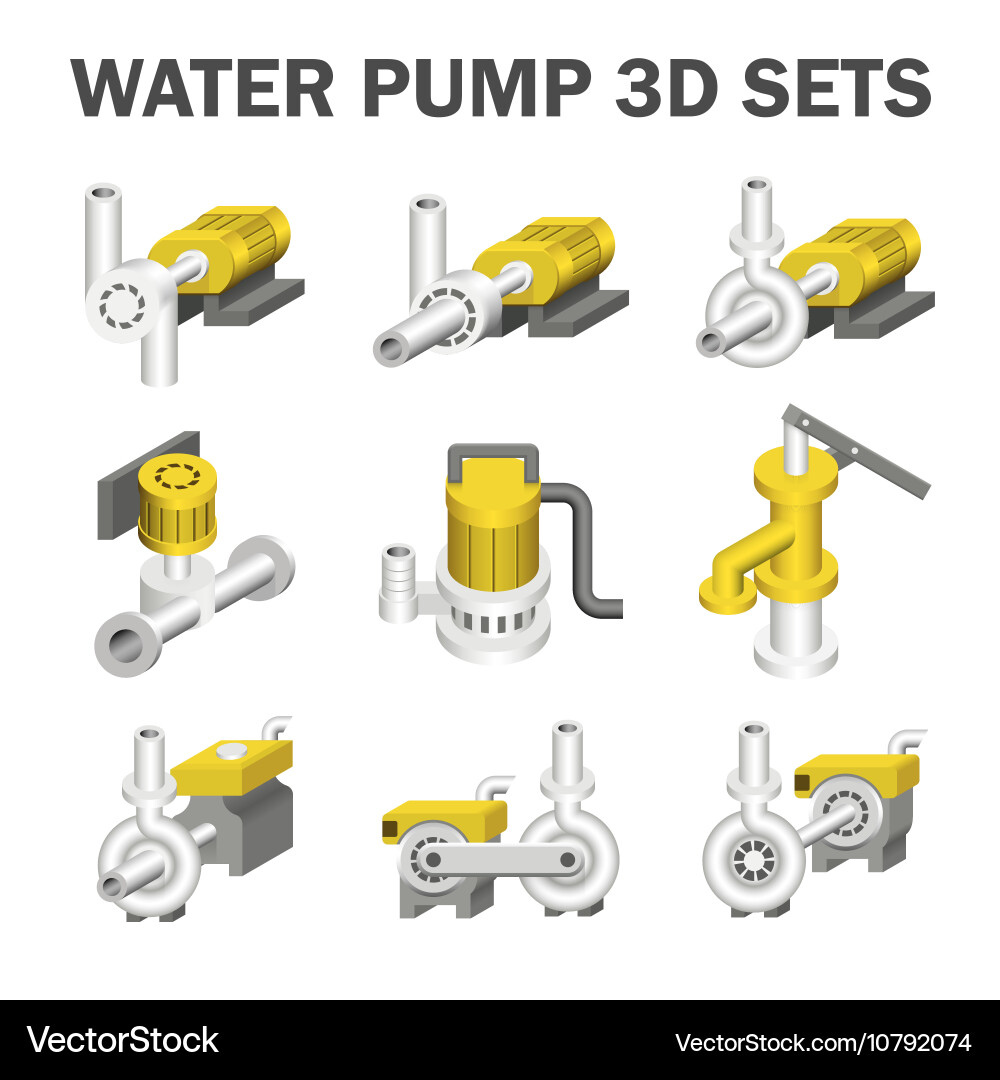 WATER PUMP 3D SETS

VectorStock

VectorStock.com/10792074