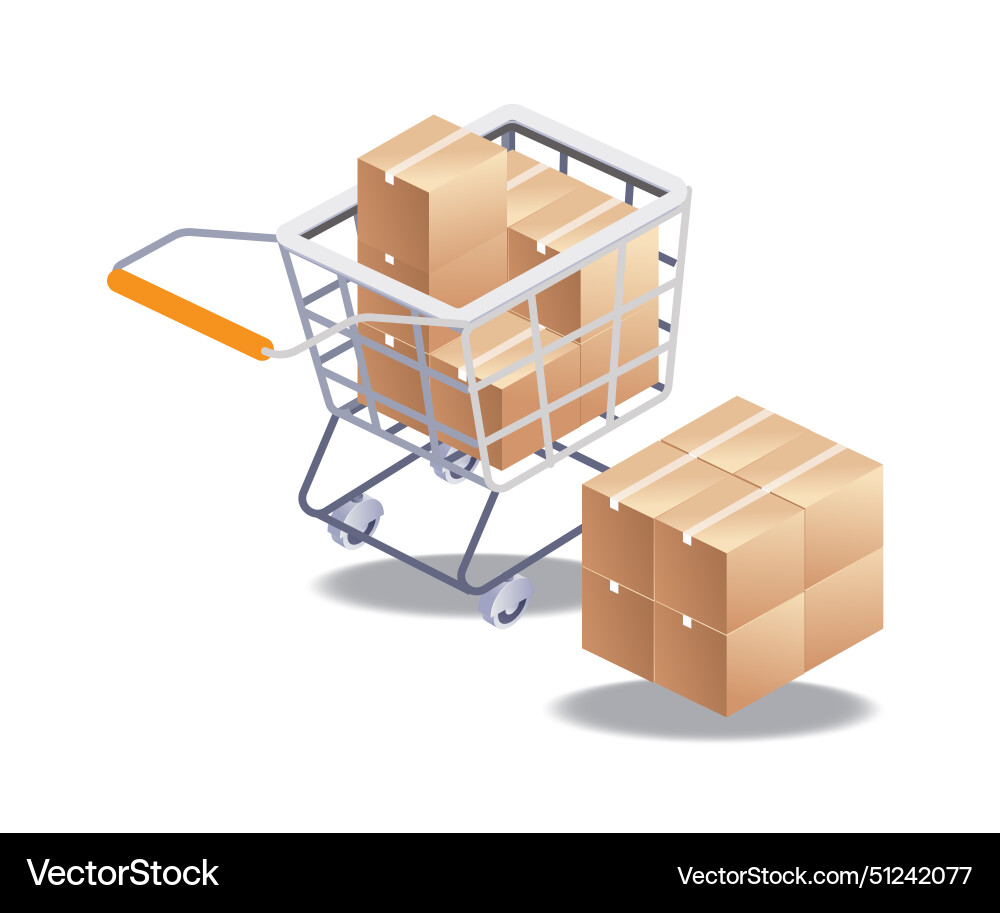 VectorStock
VectorStock.com/51242077