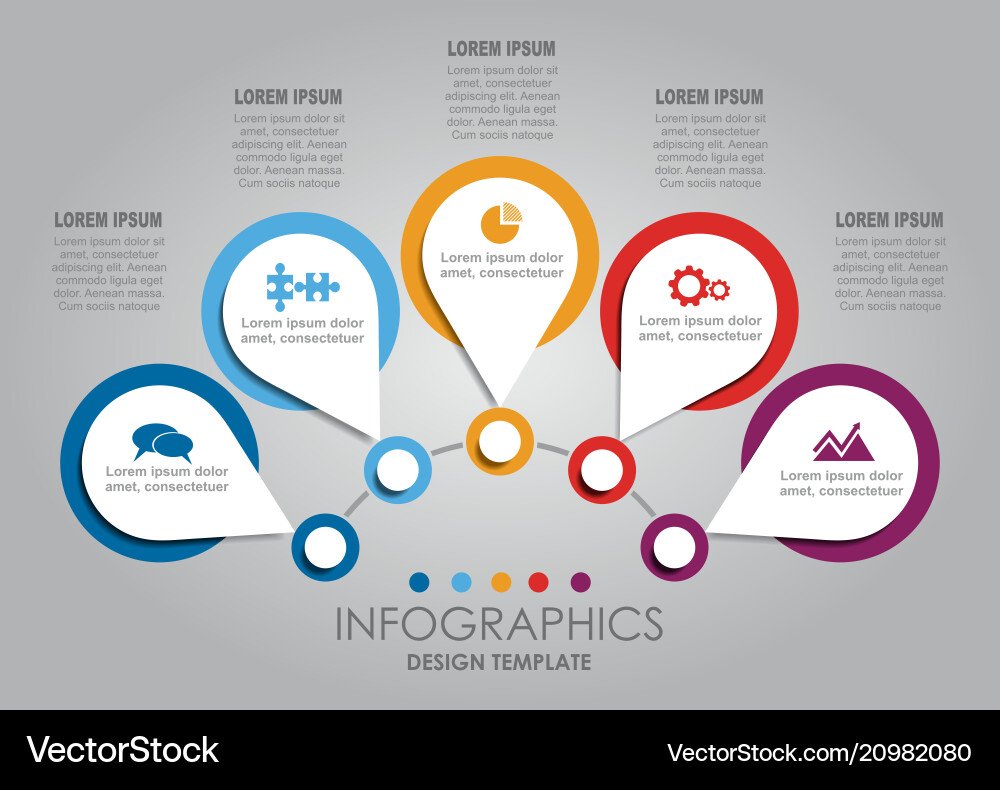 LOREM IPSUM
Lorem ipsum dolor sit amet, consectetuer adipiscing elit. Aenean commodo ligula eget dolor. Aenean massa. Cum sociis natoque

LOREM IPSUM
Lorem ipsum dolor sit amet, consectetuer adipiscing elit. Aenean commodo ligula eget dolor. Aenean massa. Cum sociis natoque

LOREM IPSUM
Lorem ipsum dolor sit amet, consectetuer adipiscing elit. Aenean commodo ligula eget dolor. Aenean massa. Cum sociis natoque

LOREM IPSUM
Lorem ipsum dolor sit amet, consectetuer adipiscing elit. Aenean commodo ligula eget dolor. Aenean massa. Cum sociis natoque

LOREM IPSUM
Lorem ipsum dolor sit amet, consectetuer adipiscing elit. Aenean commodo ligula eget dolor. Aenean massa. Cum sociis natoque

Lorem ipsum dolor amet, consectetuer

Lorem ipsum dolor amet, consectetuer

Lorem ipsum dolor amet, consectetuer

Lorem ipsum dolor amet, consectetuer

Lorem ipsum dolor amet, consectetuer

INFOGRAPHICS
DESIGN TEMPLATE

VectorStock
VectorStock.com/20982080