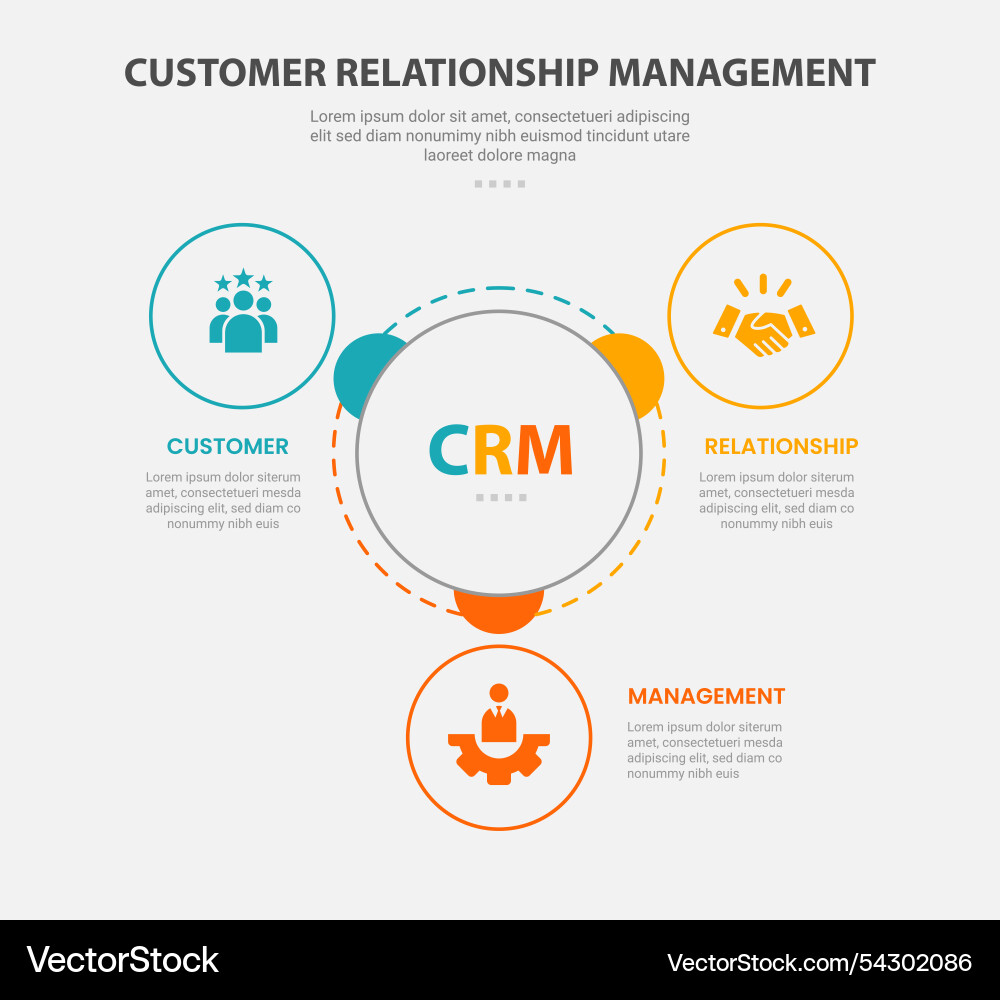 CUSTOMER RELATIONSHIP MANAGEMENT

Lorem ipsum dolor sit amet, consectetueri adipiscing elit sed diam nonumimy nibh euismod tincidunt utare laoreet dolore magna

CRM

CUSTOMER

Lorem ipsum dolor siterum amet, consectetueri mesda adipiscing elit, sed diam co nonummy nibh euis

RELATIONSHIP

Lorem ipsum dolor siterum amet, consectetueri mesda adipiscing elit, sed diam co nonummy nibh euis

MANAGEMENT

Lorem ipsum dolor siterum amet, consectetueri mesda adipiscing elit, sed diam co nonummy nibh euis

VectorStock

VectorStock.com/54302086