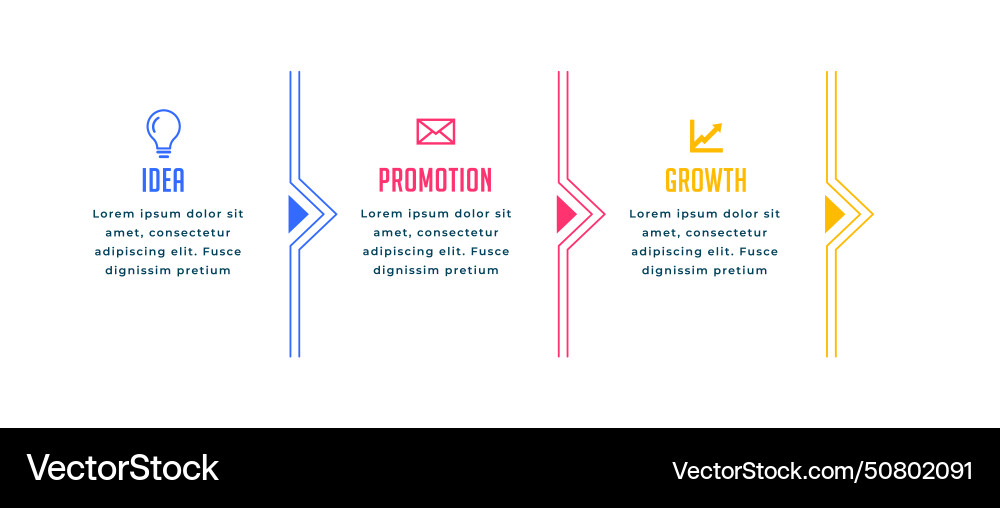 IDEA

Lorem ipsum dolor sit amet, consectetur adipiscing elit. Fusce dignissim pretium

PROMOTION

Lorem ipsum dolor sit amet, consectetur adipiscing elit. Fusce dignissim pretium

GROWTH

Lorem ipsum dolor sit amet, consectetur adipiscing elit. Fusce dignissim pretium

VectorStock

VectorStock.com/50802091