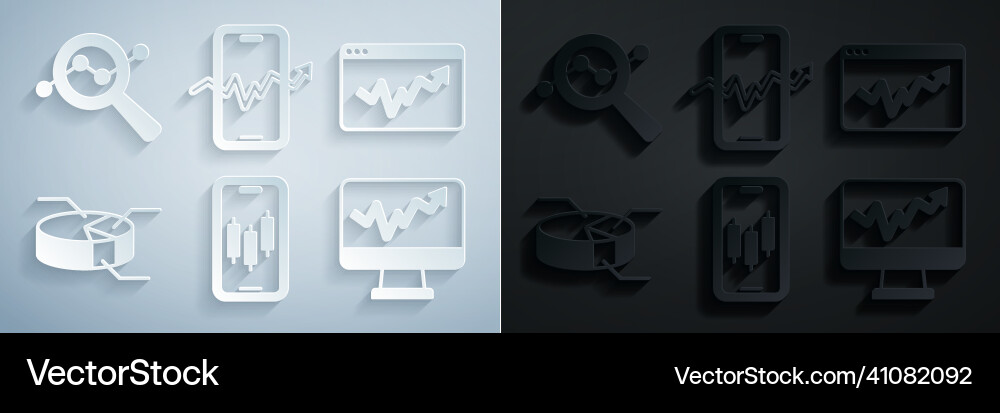 VectorStock

VectorStock.com/41082092