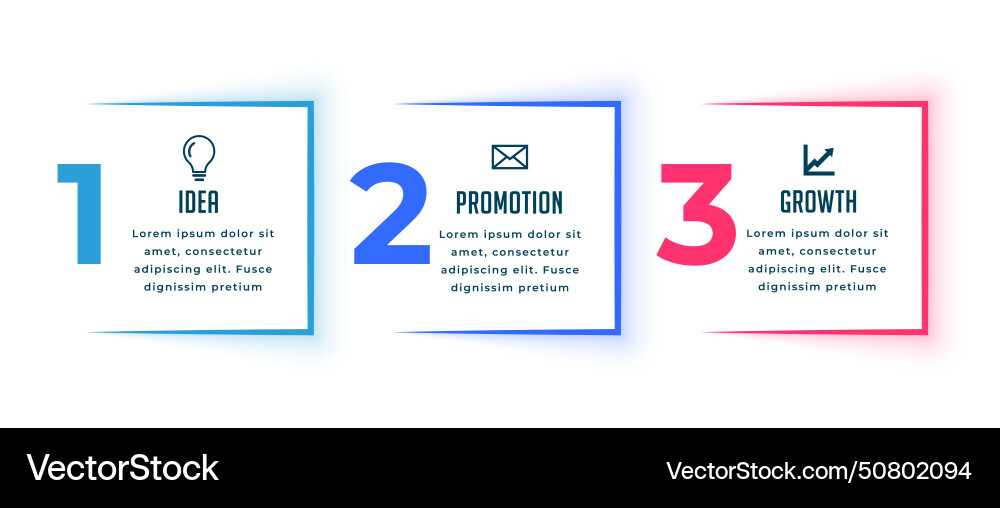 1
IDEA
Lorem ipsum dolor sit amet, consectetur adipiscing elit. Fusce dignissim pretium

2
PROMOTION
Lorem ipsum dolor sit amet, consectetur adipiscing elit. Fusce dignissim pretium

3
GROWTH
Lorem ipsum dolor sit amet, consectetur adipiscing elit. Fusce dignissim pretium

VectorStock
VectorStock.com/50802094