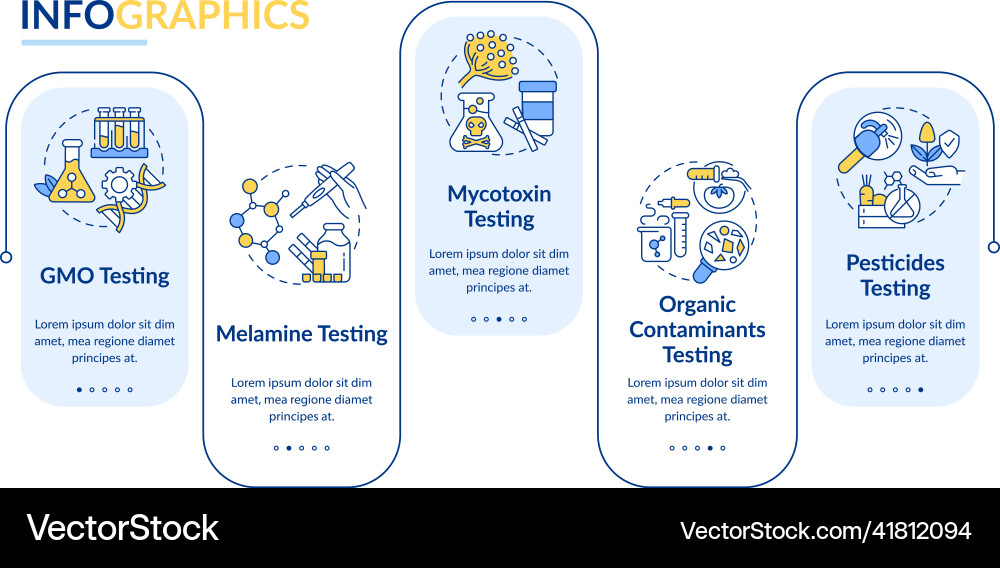 INFOGRAPHICS

GMO Testing

Lorem ipsum dolor sit dim amet, mea regione diamet principes at.

Melamine Testing

Lorem ipsum dolor sit dim amet, mea regione diamet principes at.

Mycotoxin Testing

Lorem ipsum dolor sit dim amet, mea regione diamet principes at.

Organic Contaminants Testing

Lorem ipsum dolor sit dim amet, mea regione diamet principes at.

Pesticides Testing

Lorem ipsum dolor sit dim amet, mea regione diamet principes at.

VectorStock

VectorStock.com/41812094