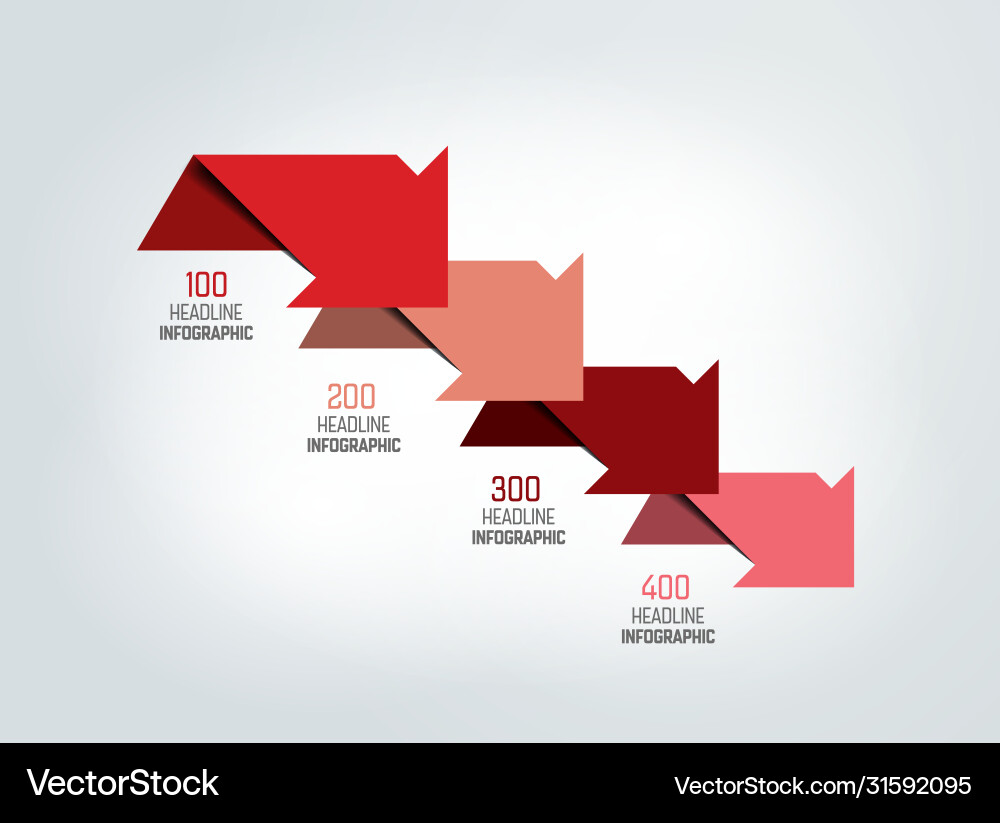 100
HEADLINE
INFOGRAPHIC

200
HEADLINE
INFOGRAPHIC

300
HEADLINE
INFOGRAPHIC

400
HEADLINE
INFOGRAPHIC

VectorStock

VectorStock.com/31592095