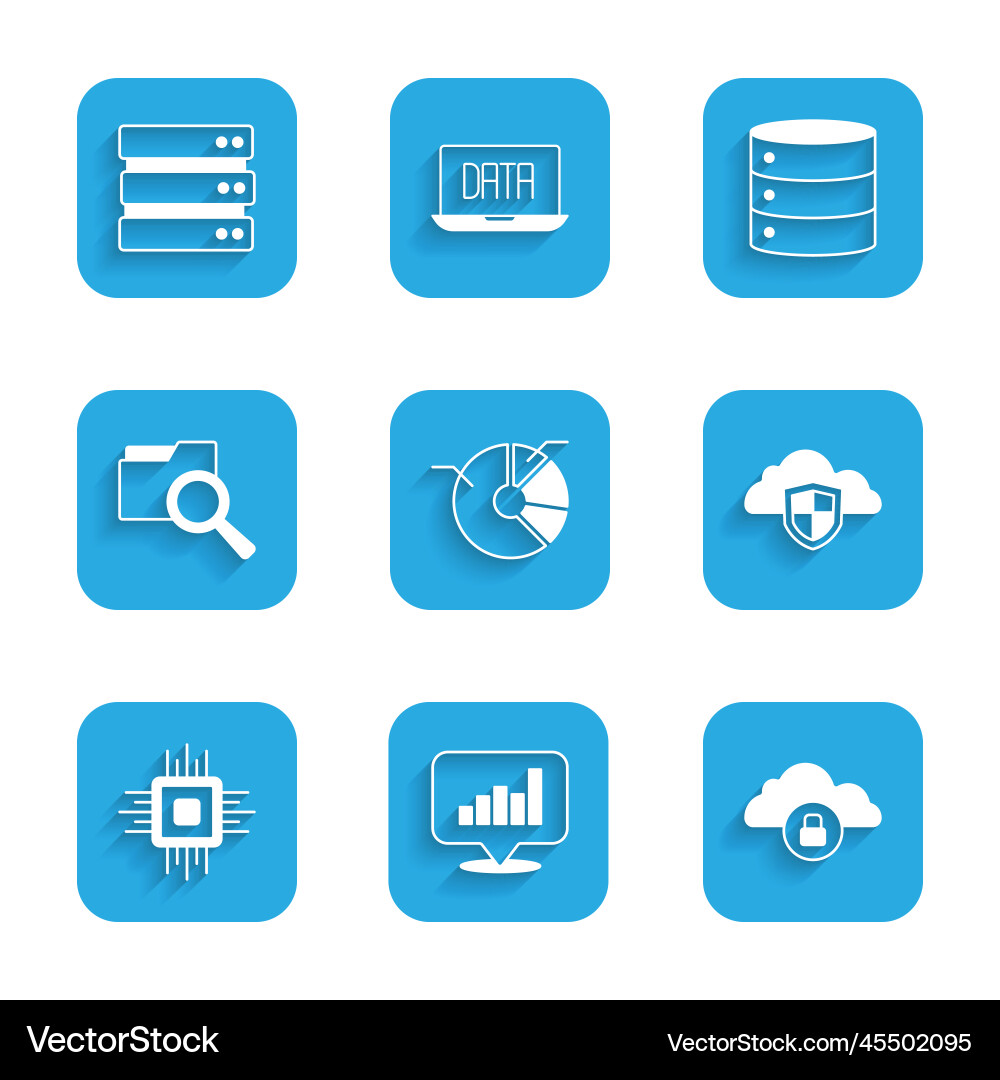 DATA

VectorStock

VectorStock.com/45502095