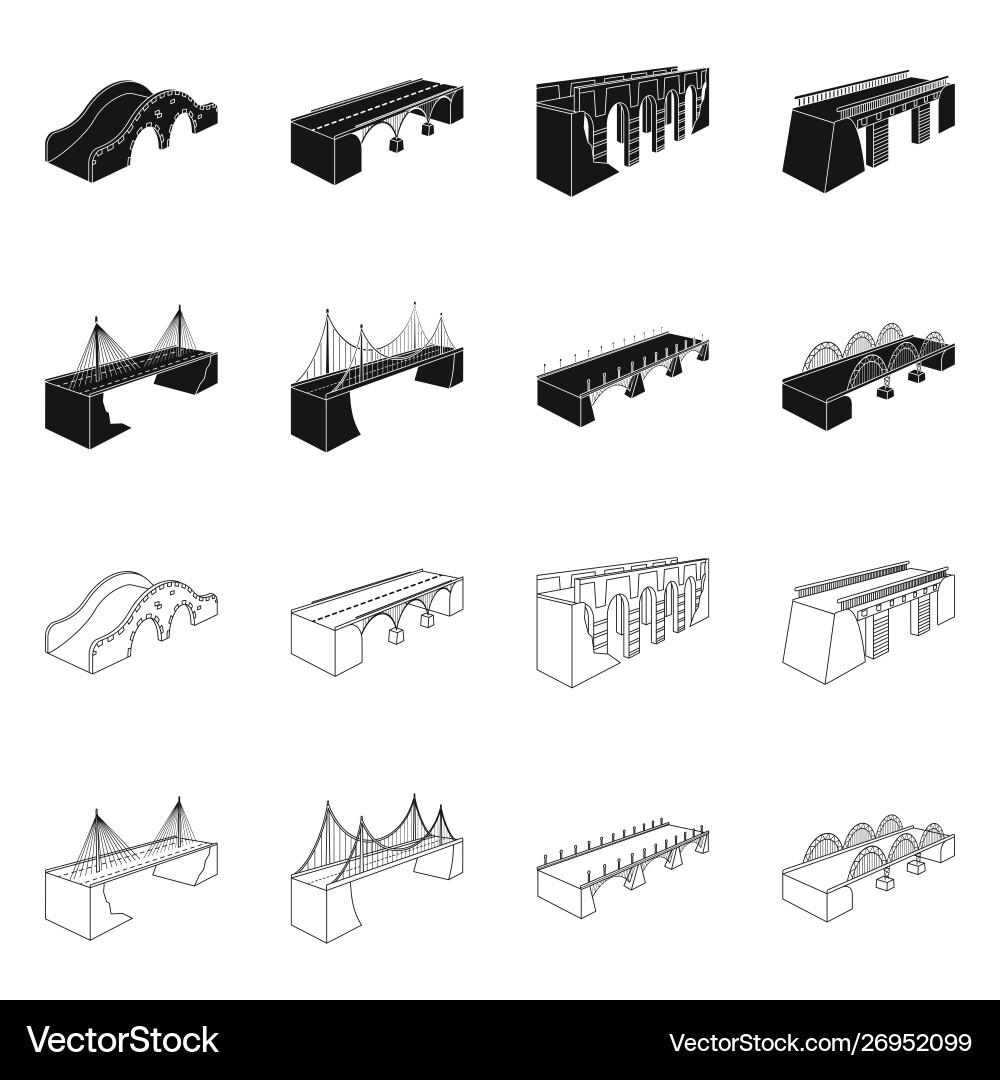 VectorStock®

VectorStock.com/26952099