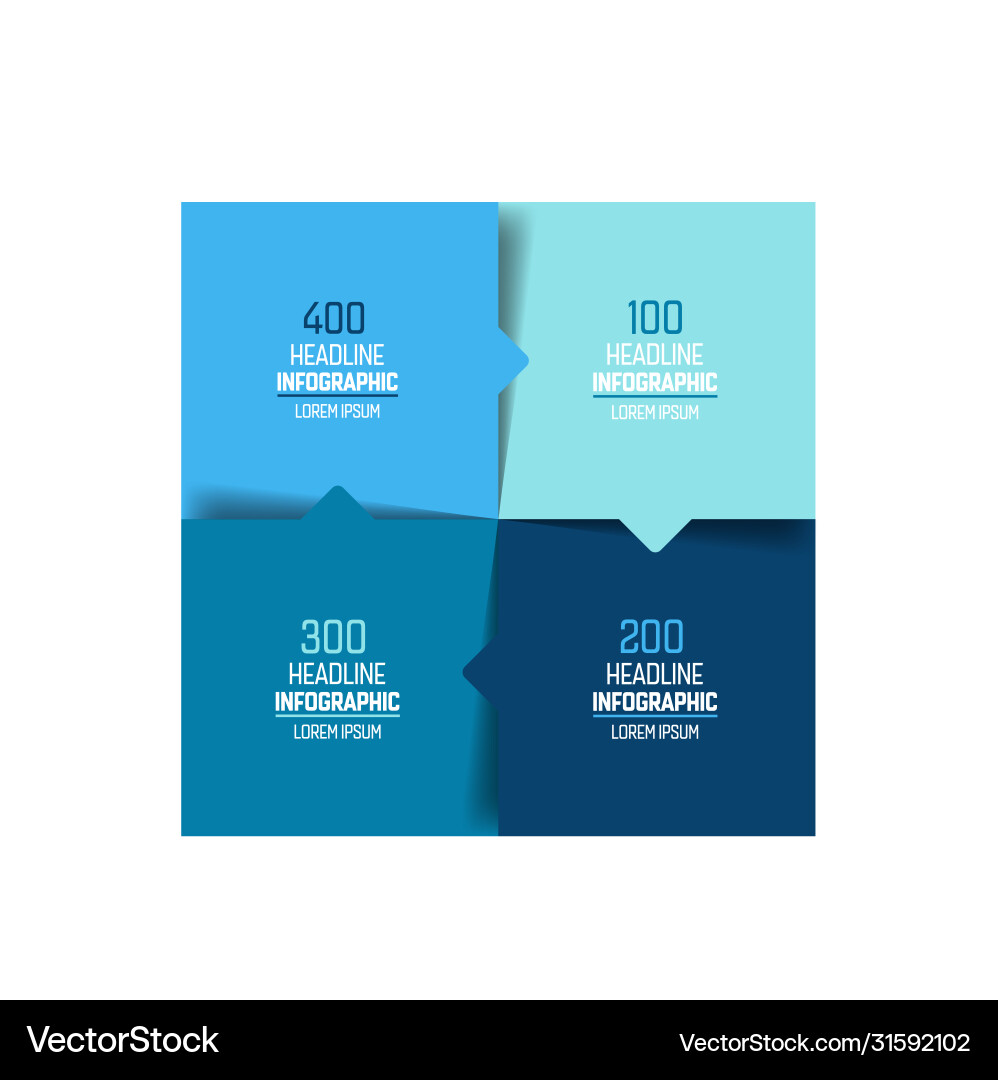 400
HEADLINE
INFOGRAPHIC
LOREM IPSUM

100
HEADLINE
INFOGRAPHIC
LOREM IPSUM

300
HEADLINE
INFOGRAPHIC
LOREM IPSUM

200
HEADLINE
INFOGRAPHIC
LOREM IPSUM

VectorStock

VectorStock.com/31592102