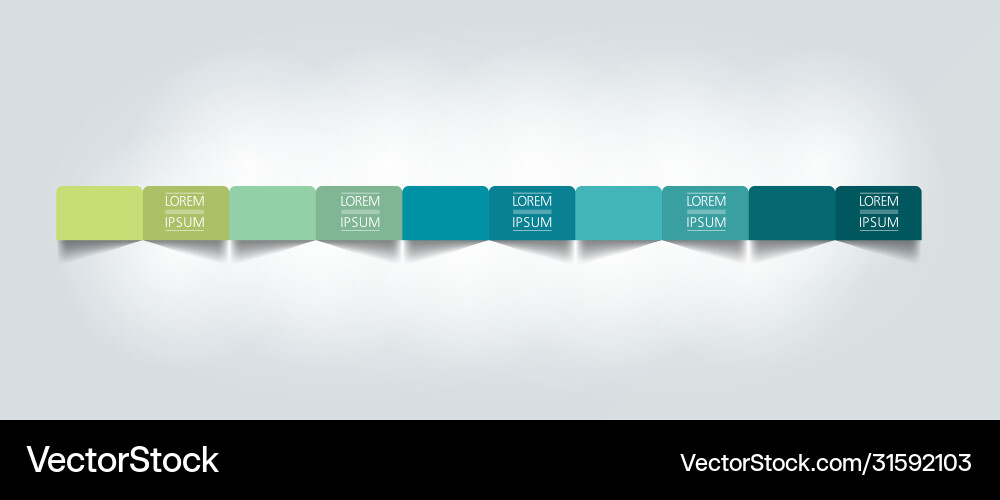 LOREM
IPSUM

LOREM
IPSUM

LOREM
IPSUM

LOREM
IPSUM

LOREM
IPSUM

VectorStock

VectorStock.com/31592103