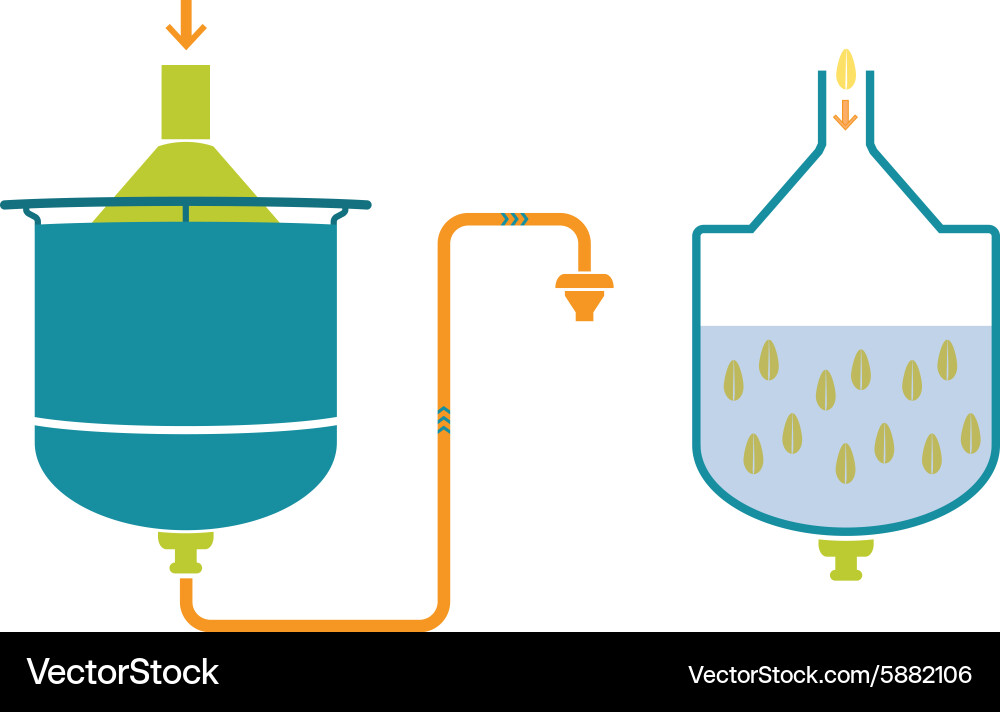 VectorStock

VectorStock.com/5882106