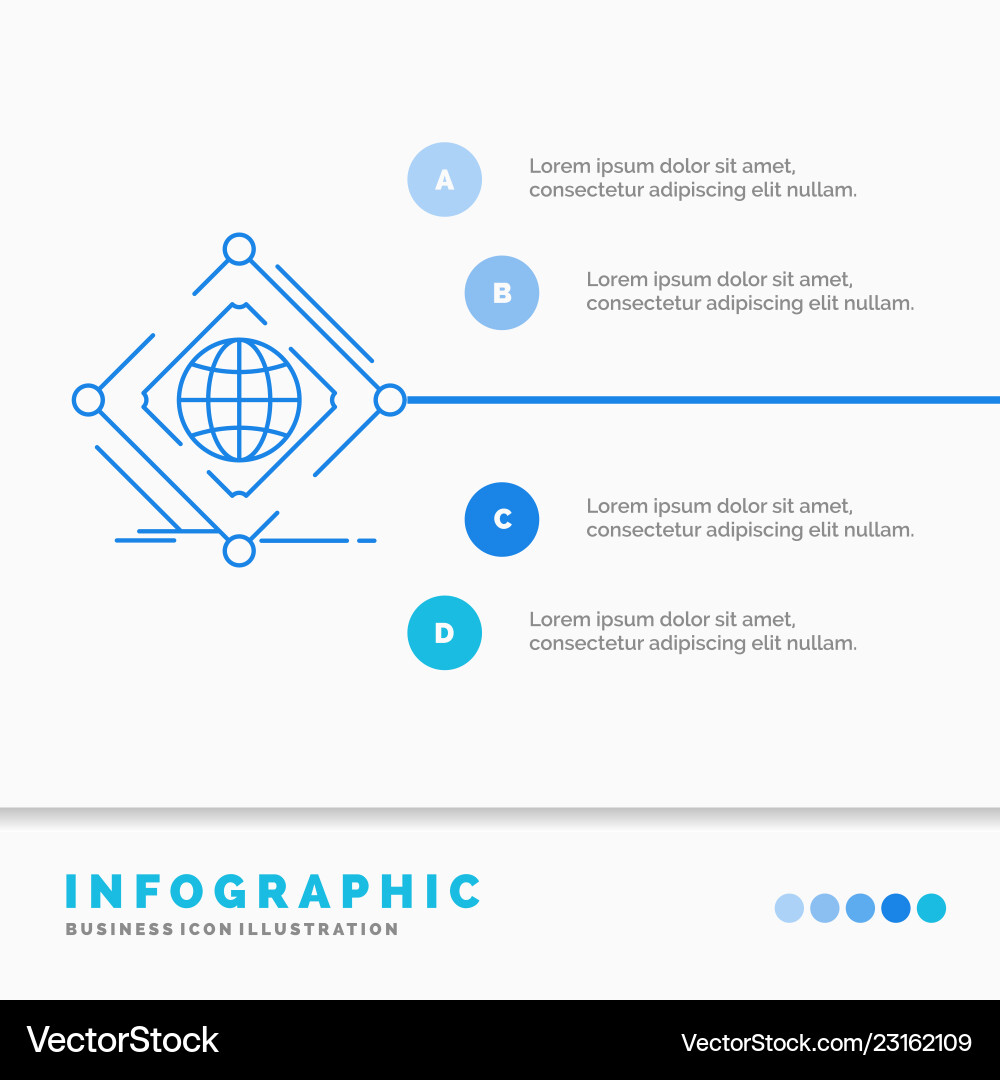 A

Lorem ipsum dolor sit amet, consectetur adipiscing elit nullam.

B

Lorem ipsum dolor sit amet, consectetur adipiscing elit nullam.

C

Lorem ipsum dolor sit amet, consectetur adipiscing elit nullam.

D

Lorem ipsum dolor sit amet, consectetur adipiscing elit nullam.

INFOGRAPHIC

BUSINESS ICON ILLUSTRATION

VectorStock

VectorStock.com/23162109