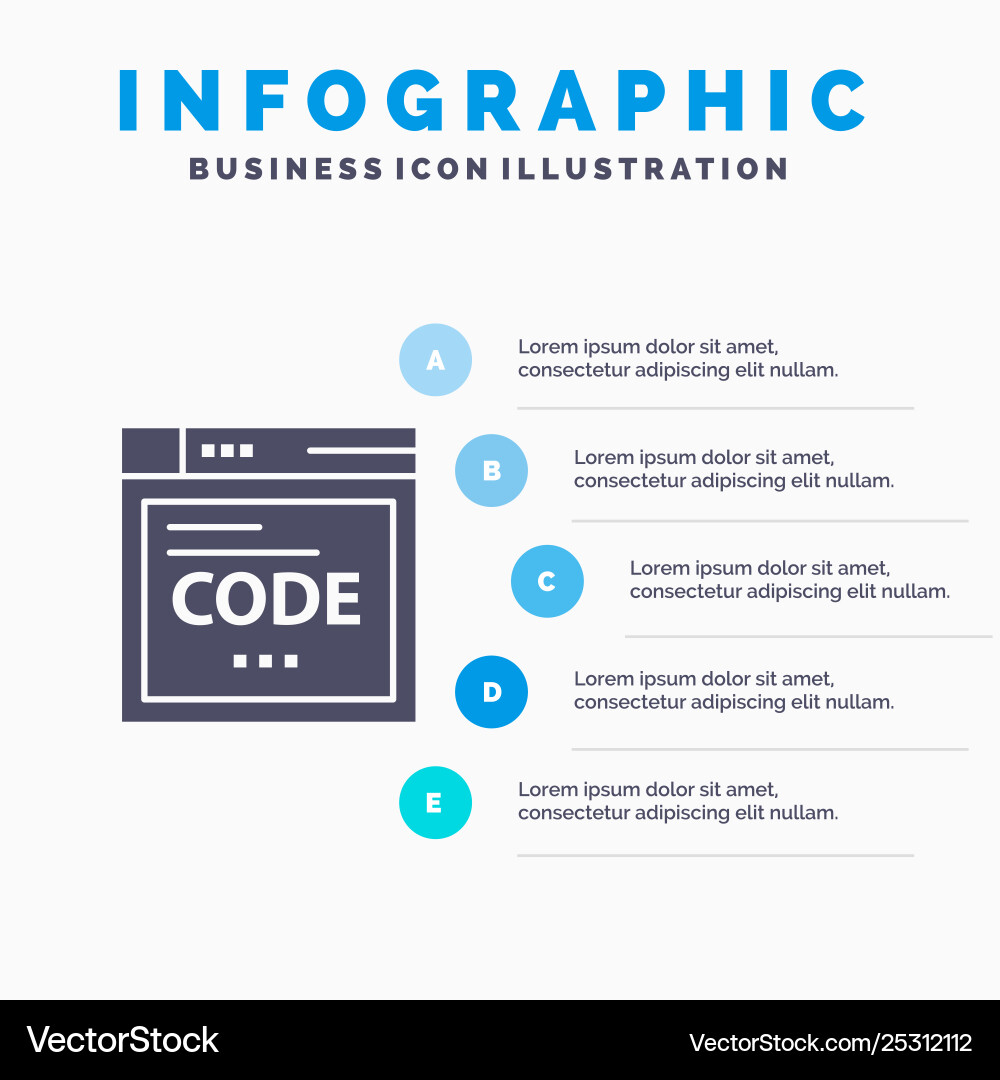 INFOGRAPHIC
BUSINESS ICON ILLUSTRATION

CODE

A
Lorem ipsum dolor sit amet, consectetur adipiscing elit nullam.

B
Lorem ipsum dolor sit amet, consectetur adipiscing elit nullam.

C
Lorem ipsum dolor sit amet, consectetur adipiscing elit nullam.

D
Lorem ipsum dolor sit amet, consectetur adipiscing elit nullam.

E
Lorem ipsum dolor sit amet, consectetur adipiscing elit nullam.

VectorStock

VectorStock.com/25312112