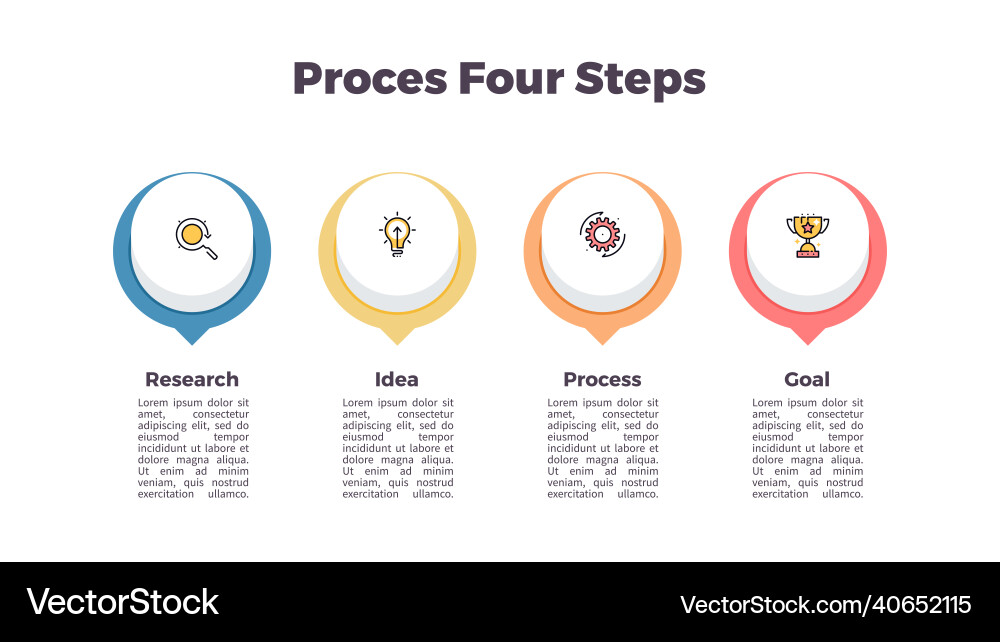 Proces Four Steps

Research

Lorem ipsum dolor sit amet, consectetur adipiscing elit, sed do eiusmod tempor incididunt ut labore et dolore magna aliqua. Ut enim ad minim veniam, quis nostrud exercitation ullamco.

Idea

Lorem ipsum dolor sit amet, consectetur adipiscing elit, sed do eiusmod tempor incididunt ut labore et dolore magna aliqua. Ut enim ad minim veniam, quis nostrud exercitation ullamco.

Process

Lorem ipsum dolor sit amet, consectetur adipiscing elit, sed do eiusmod tempor incididunt ut labore et dolore magna aliqua. Ut enim ad minim veniam, quis nostrud exercitation ullamco.

Goal

Lorem ipsum dolor sit amet, consectetur adipiscing elit, sed do eiusmod tempor incididunt ut labore et dolore magna aliqua. Ut enim ad minim veniam, quis nostrud exercitation ullamco.

VectorStock

VectorStock.com/40652115