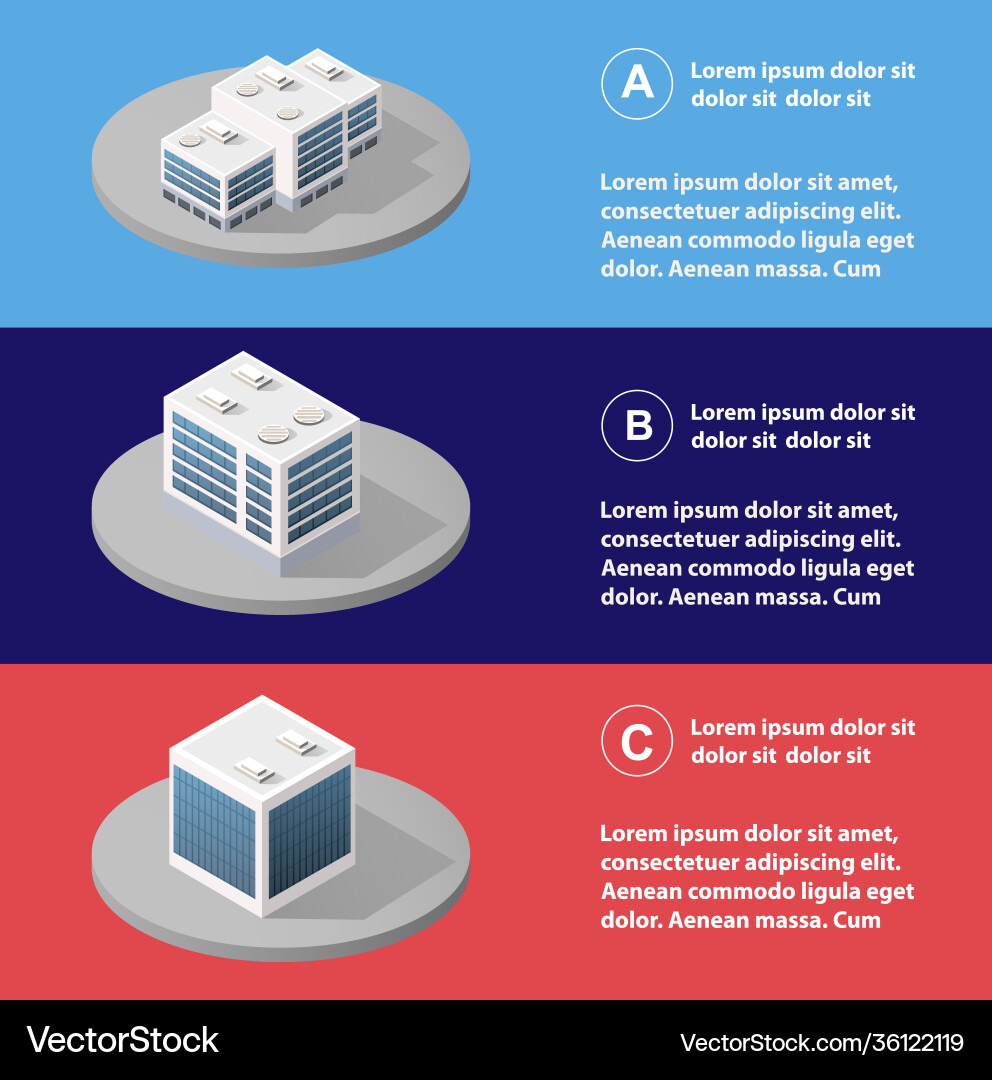 A Lorem ipsum dolor sit dolor sit dolor sit

Lorem ipsum dolor sit amet, consectetuer adipiscing elit. Aenean commodo ligula eget dolor. Aenean massa. Cum

B Lorem ipsum dolor sit dolor sit dolor sit

Lorem ipsum dolor sit amet, consectetuer adipiscing elit. Aenean commodo ligula eget dolor. Aenean massa. Cum

C Lorem ipsum dolor sit dolor sit dolor sit

Lorem ipsum dolor sit amet, consectetuer adipiscing elit. Aenean commodo ligula eget dolor. Aenean massa. Cum

VectorStock

VectorStock.com/36122119