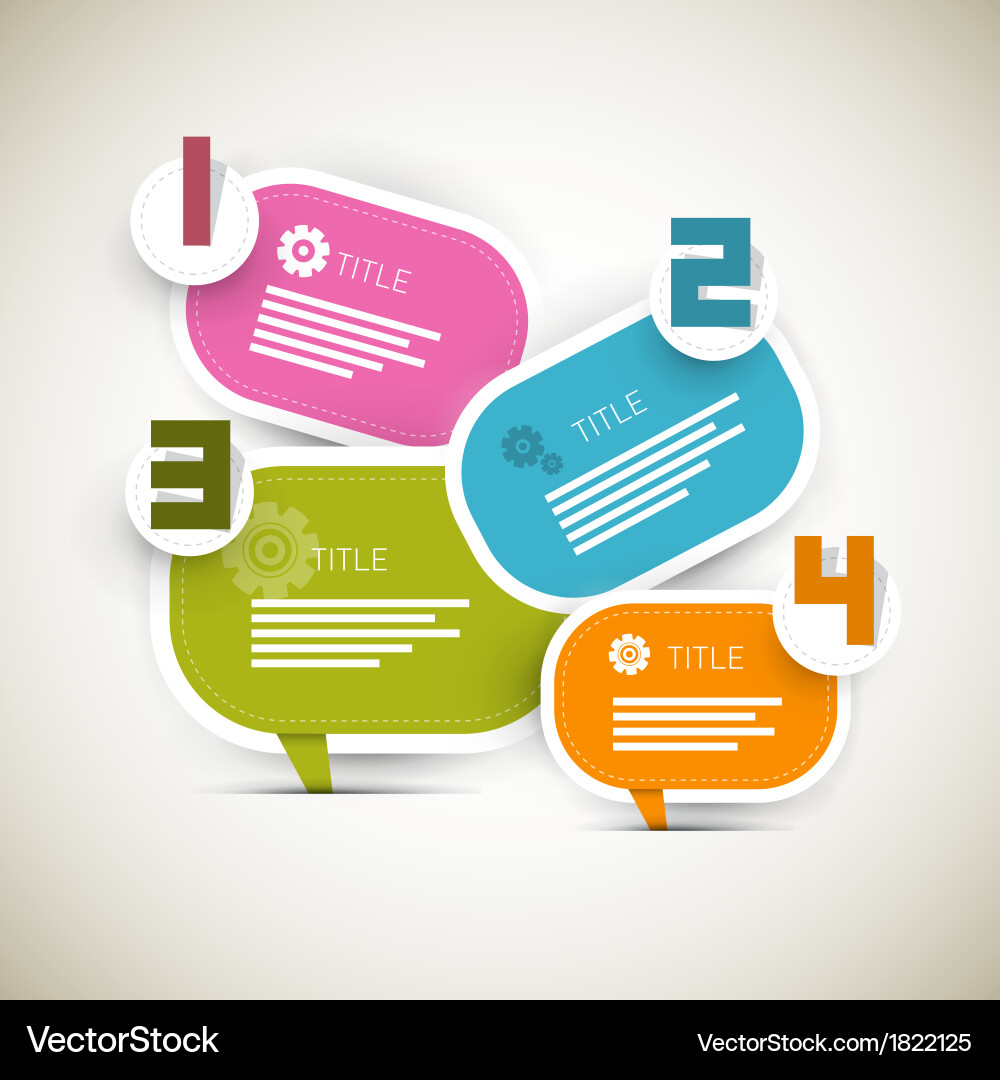 1
TITLE

2
TITLE

3
TITLE

4
TITLE

VectorStock
VectorStock.com/1822125