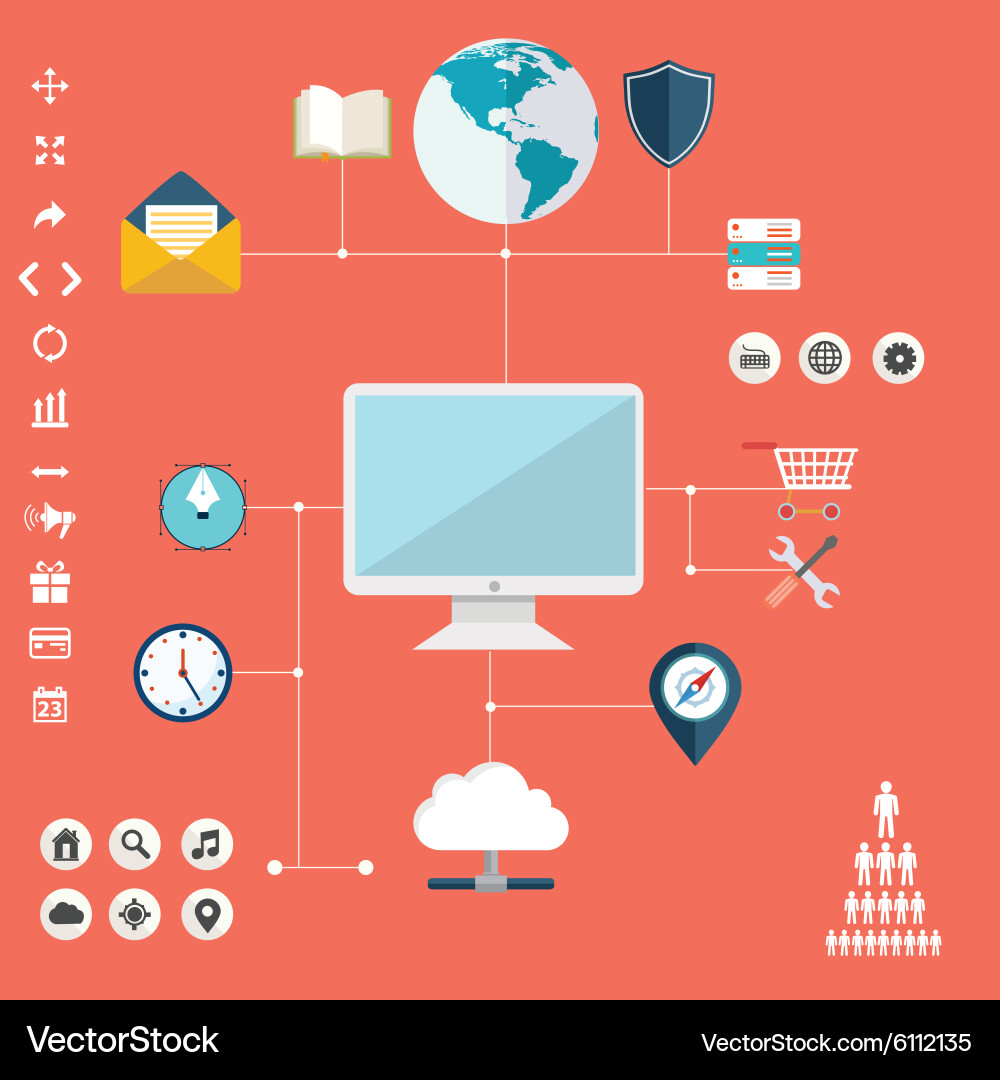 23

VectorStock

VectorStock.com/6112135