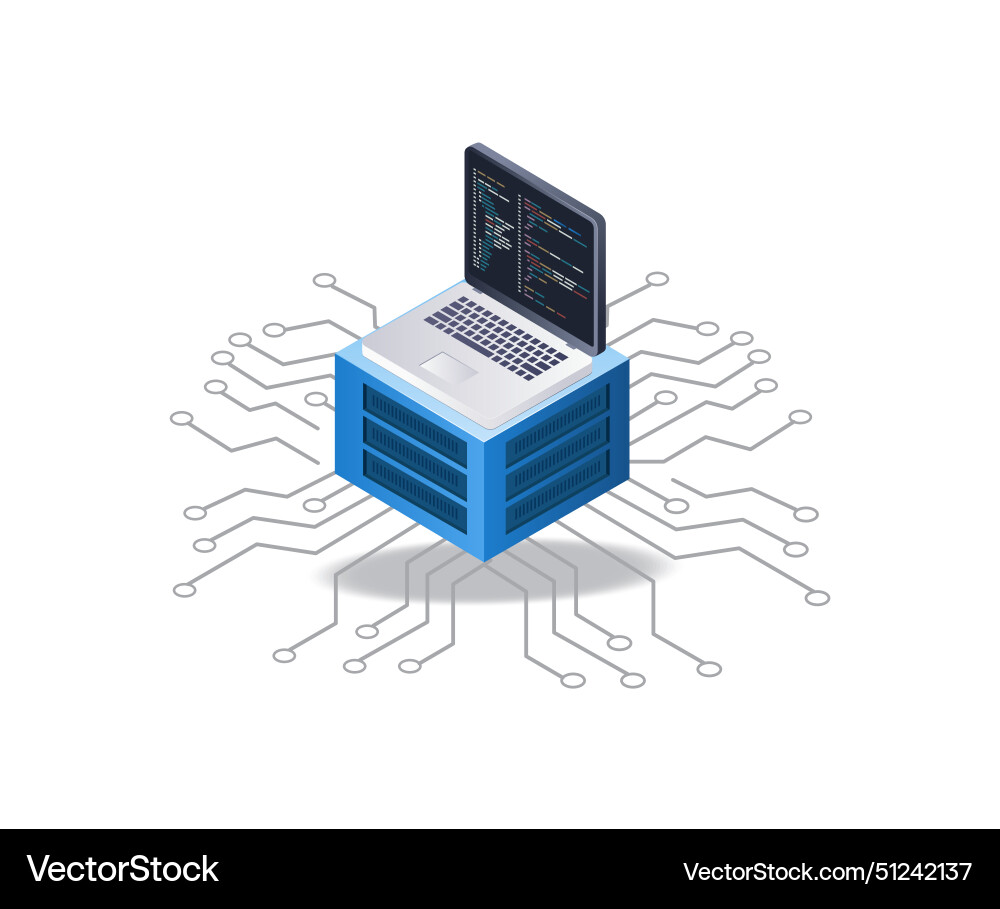 VectorStock

VectorStock.com/51242137