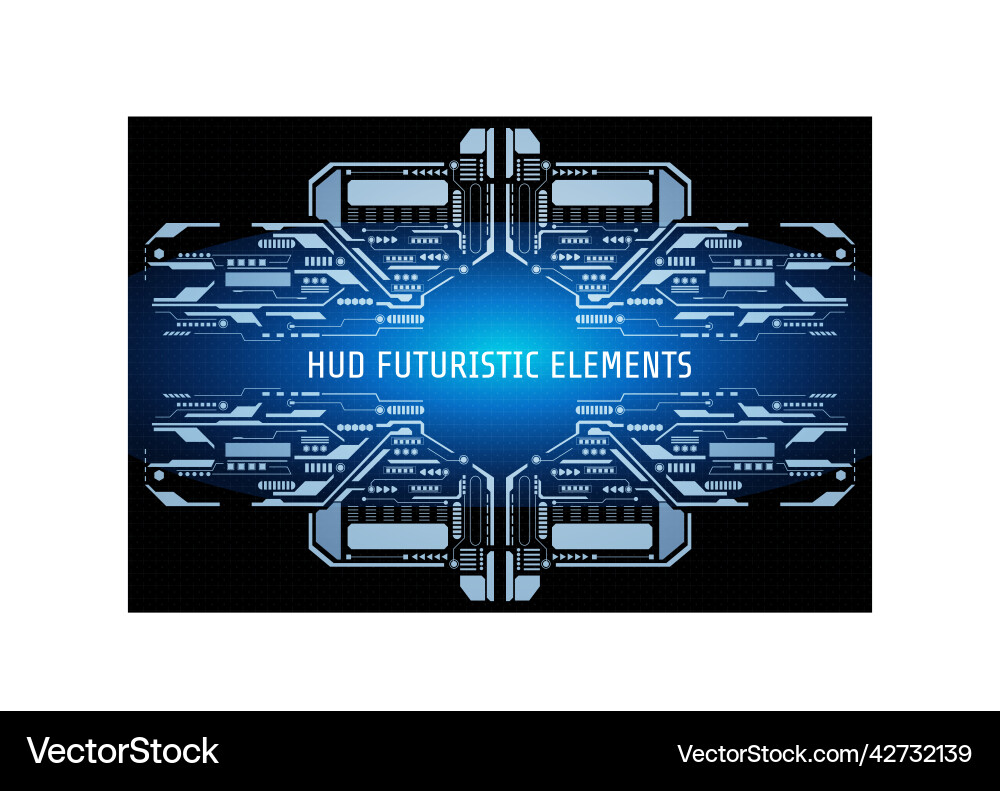 HUD FUTURISTIC ELEMENTS

VectorStock

VectorStock.com/42732139