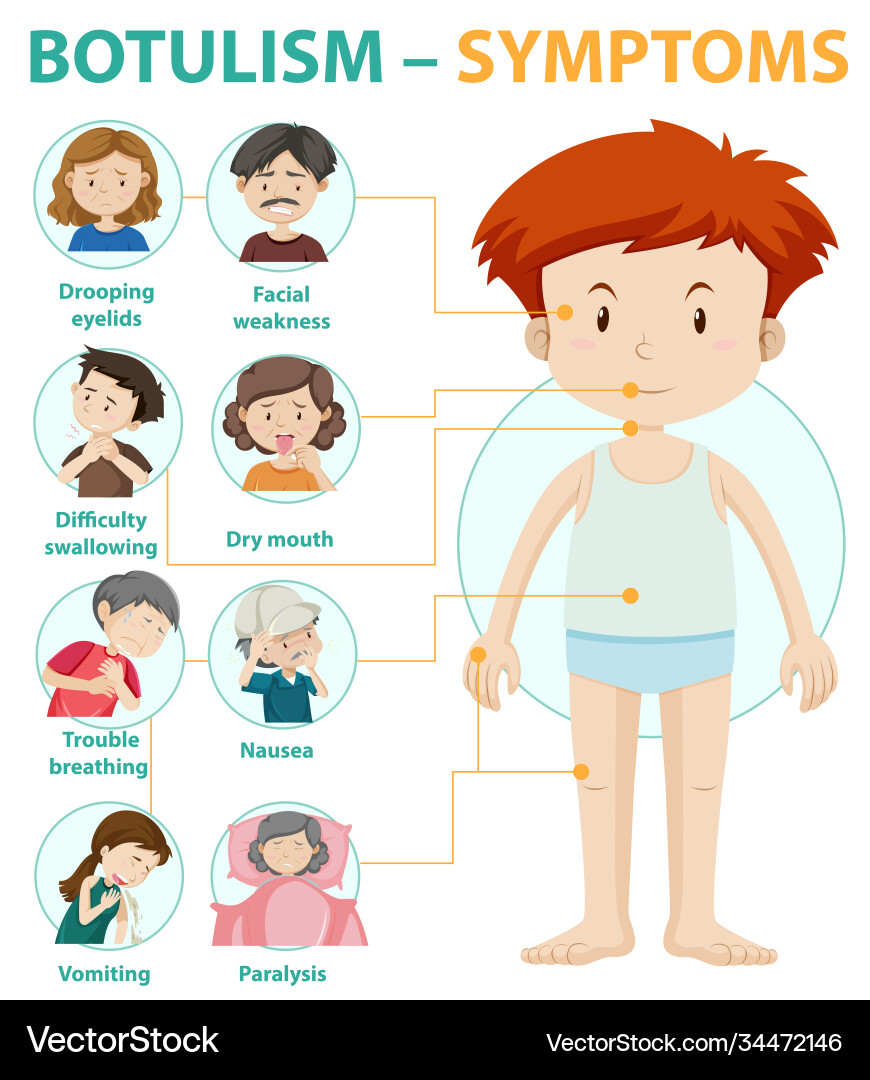 BOTULISM – SYMPTOMS

Drooping eyelids

Facial weakness

Difficulty swallowing

Dry mouth

Trouble breathing

Nausea

Vomiting

Paralysis

VectorStock

VectorStock.com/34472146