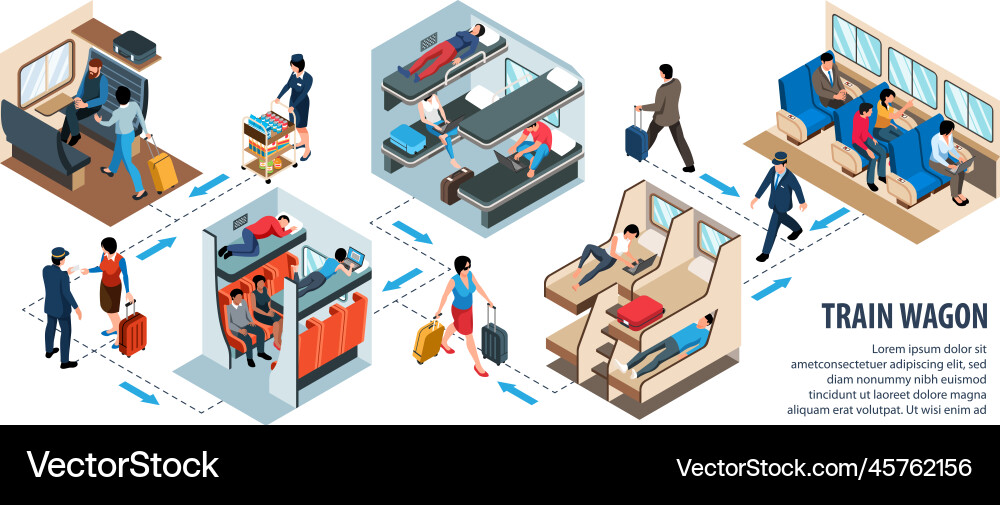 TRAIN WAGON

Lorem ipsum dolor sit ametconsectetuer adipiscing elit, sed diam nonummy nibh euismod tincidunt ut laoreet dolore magna aliquam erat volutpat. Ut wisi enim ad

VectorStock®

VectorStock.com/45762156