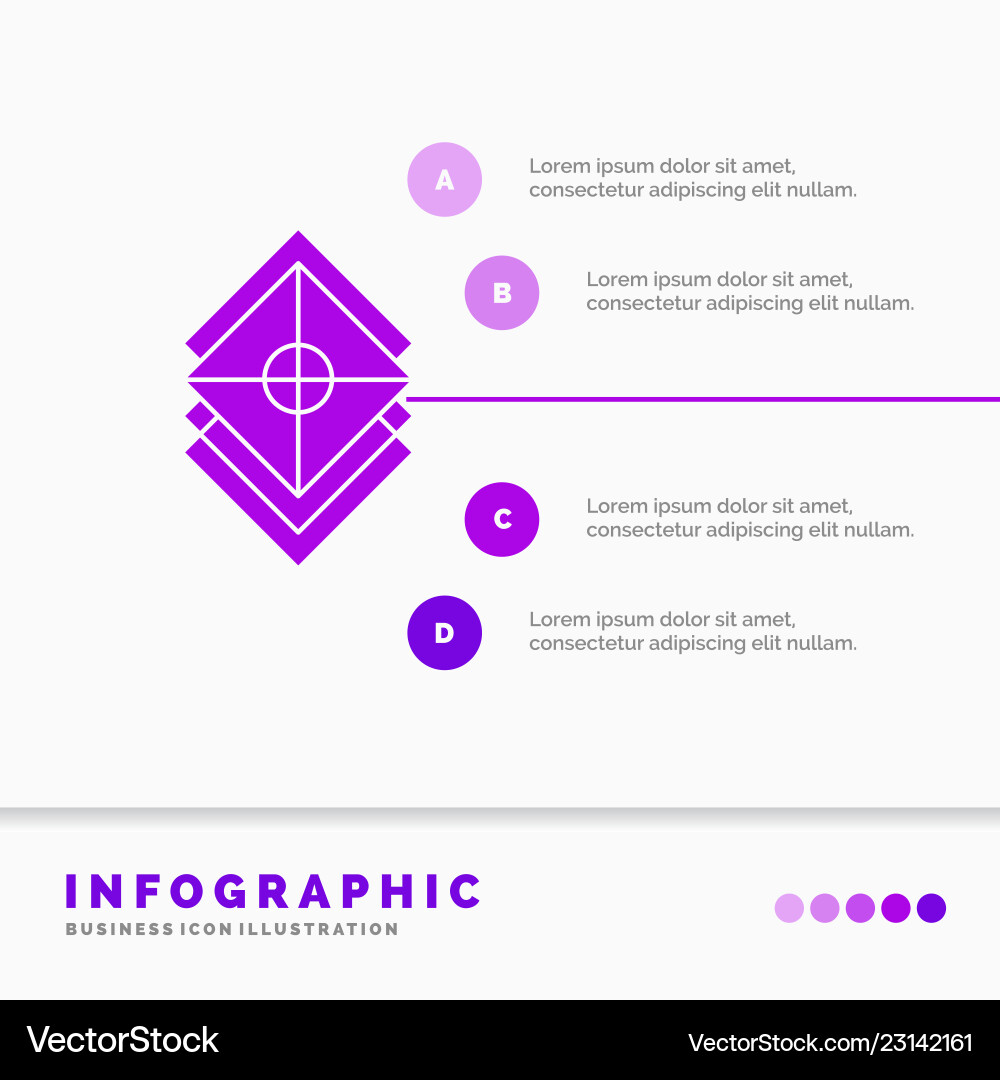 A

Lorem ipsum dolor sit amet, consectetur adipiscing elit nullam.

B

Lorem ipsum dolor sit amet, consectetur adipiscing elit nullam.

C

Lorem ipsum dolor sit amet, consectetur adipiscing elit nullam.

D

Lorem ipsum dolor sit amet, consectetur adipiscing elit nullam.

INFOGRAPHIC

BUSINESS ICON ILLUSTRATION

VectorStock

VectorStock.com/23142161