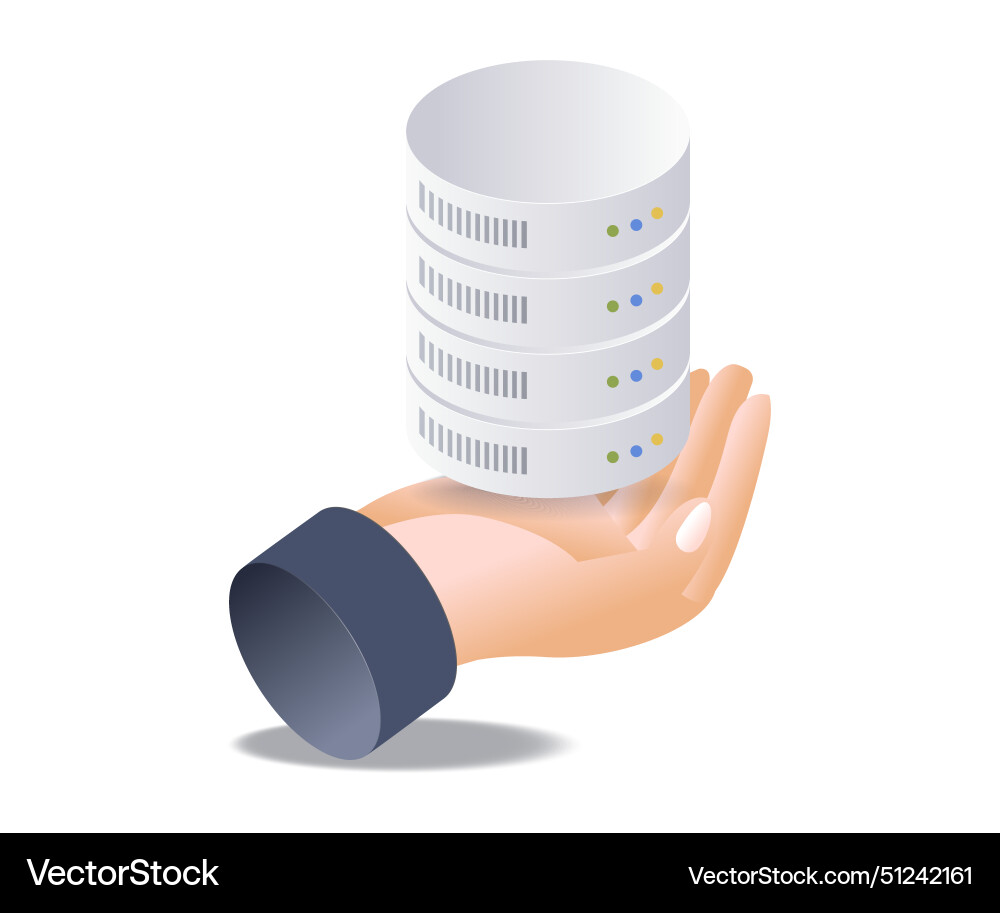 VectorStock

VectorStock.com/51242161